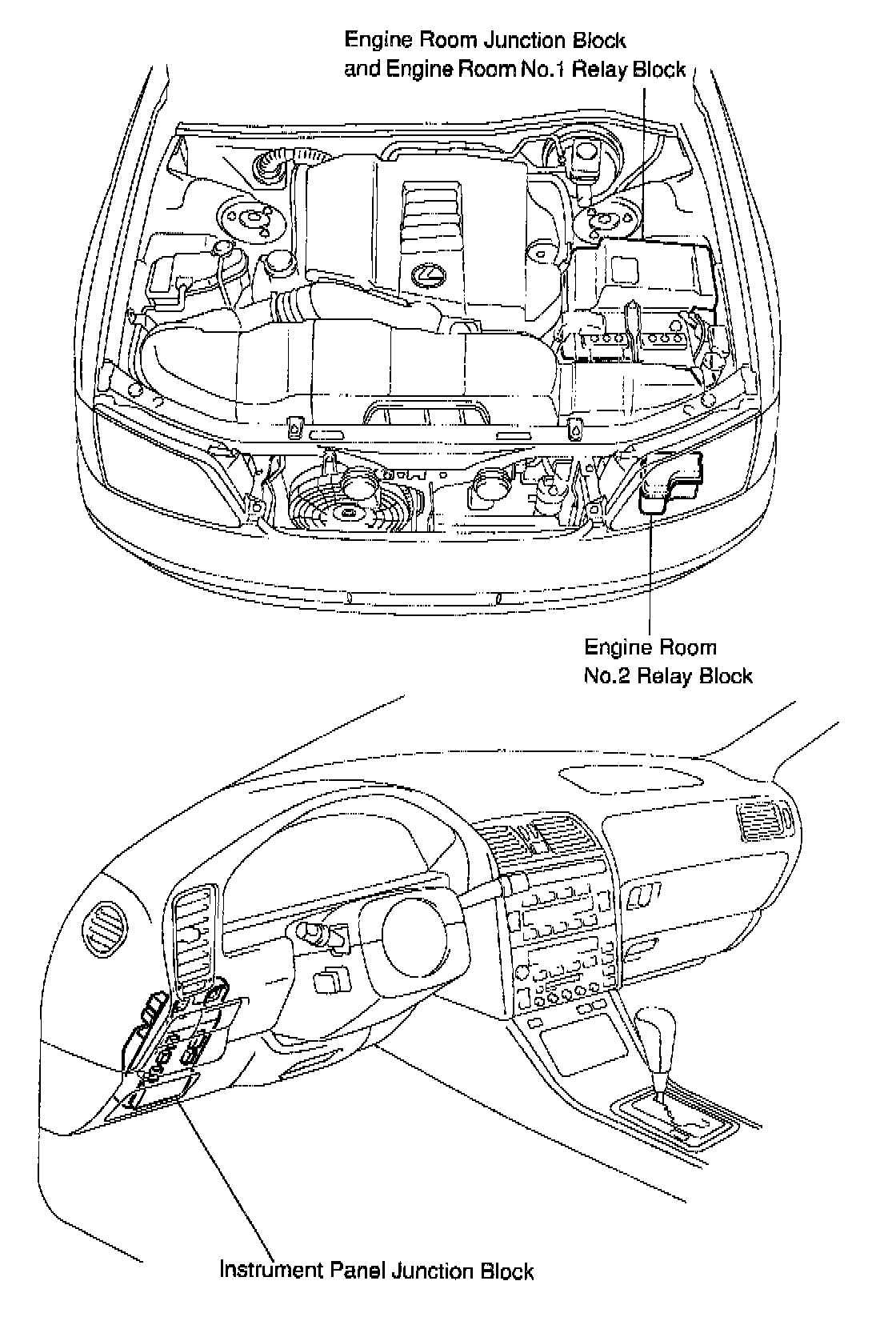 Engine Room Junction Block and Engine Room No.1 Relay Block

Engine Room No.2 Relay Block

Instrument Panel Junction Block