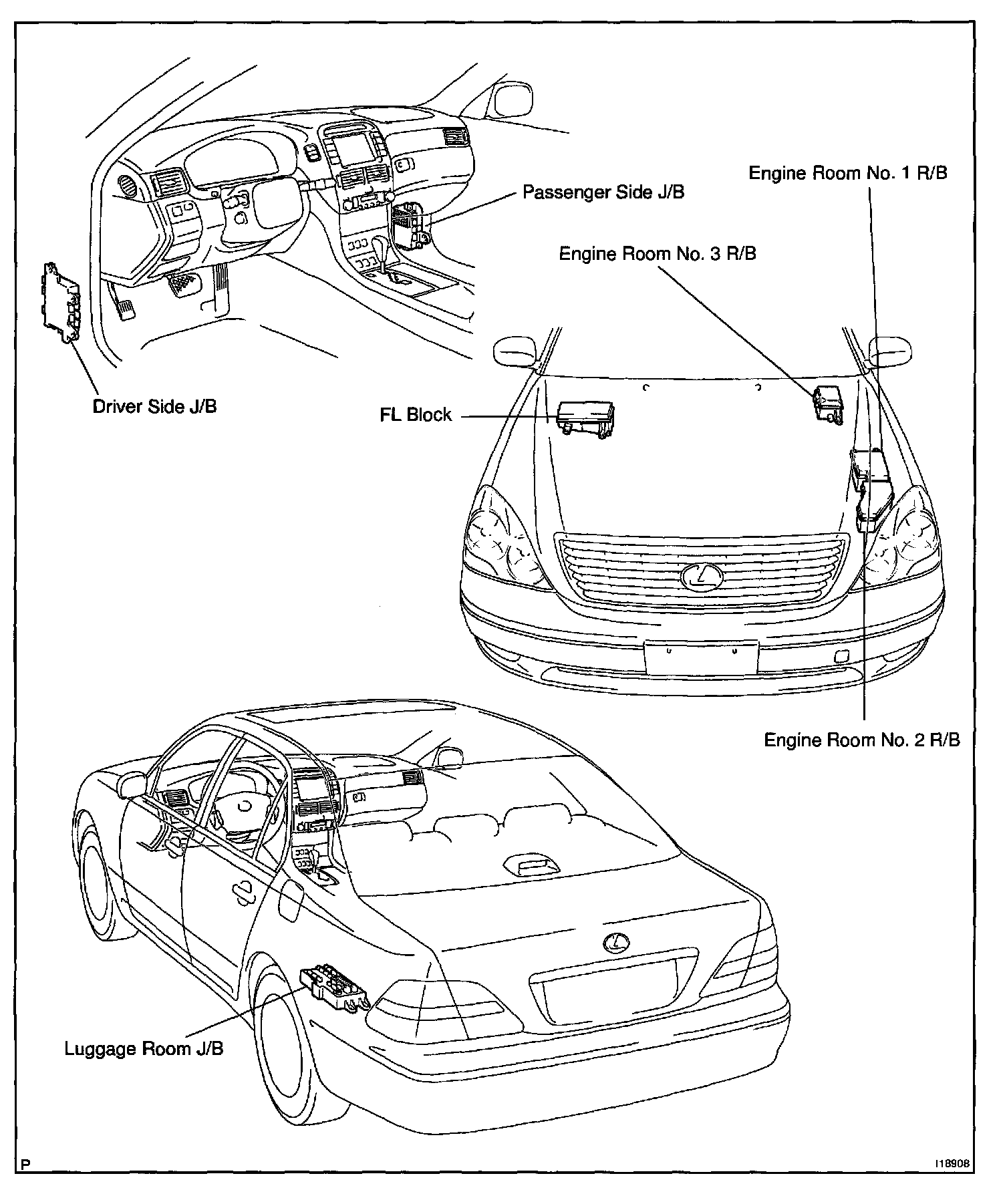 Engine Room No. 1 R/B

Passenger Side J/B

Engine Room No. 3 R/B

Driver Side J/B

FL Block

Engine Room No. 2 R/B

Luggage Room J/B

P

I18908