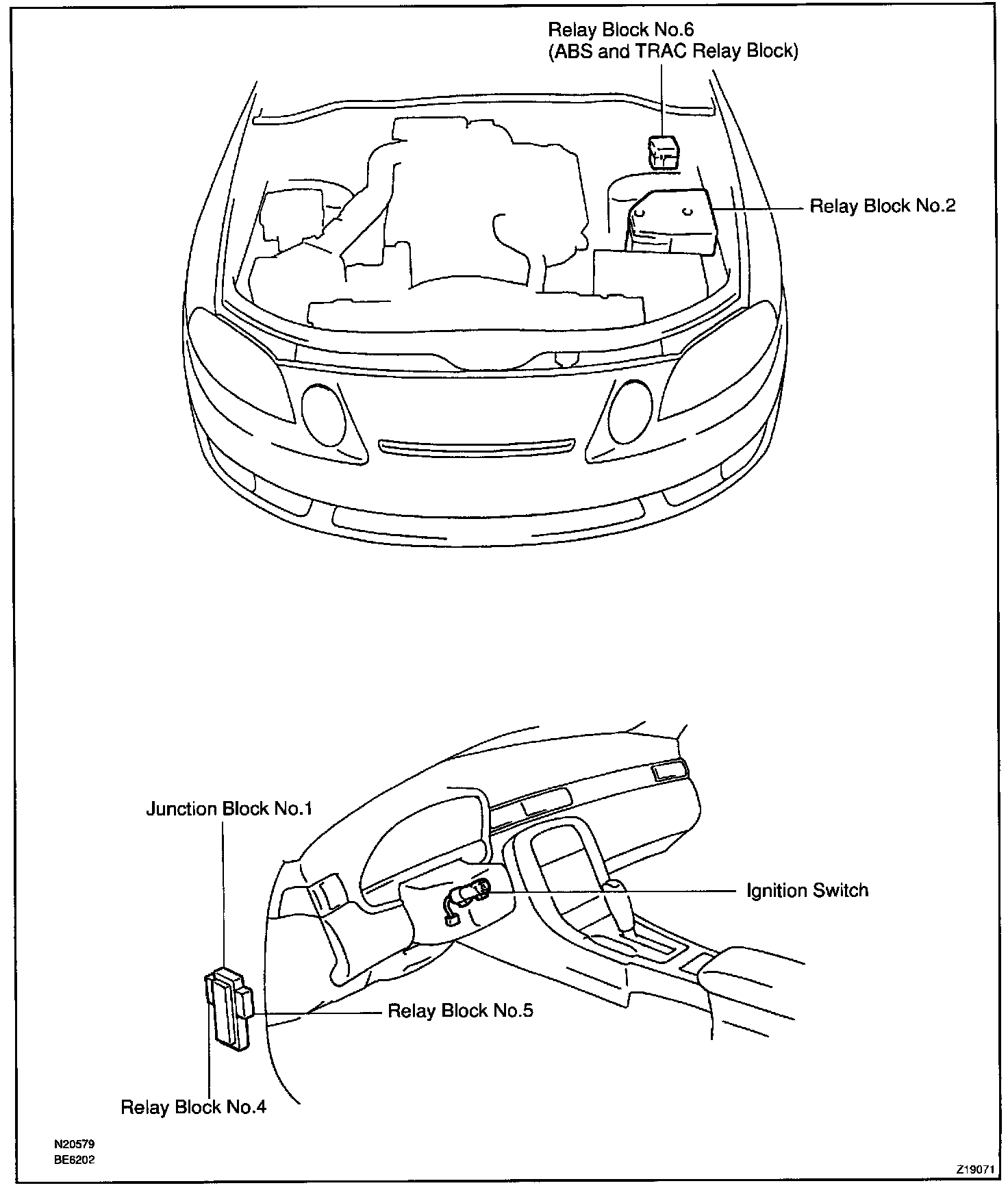 Relay Block No.6
(ABS and TRAC Relay Block)

Relay Block No.2

Junction Block No.1

Ignition Switch

Relay Block No.5

Relay Block No.4

N20579
BE6202

Z19071