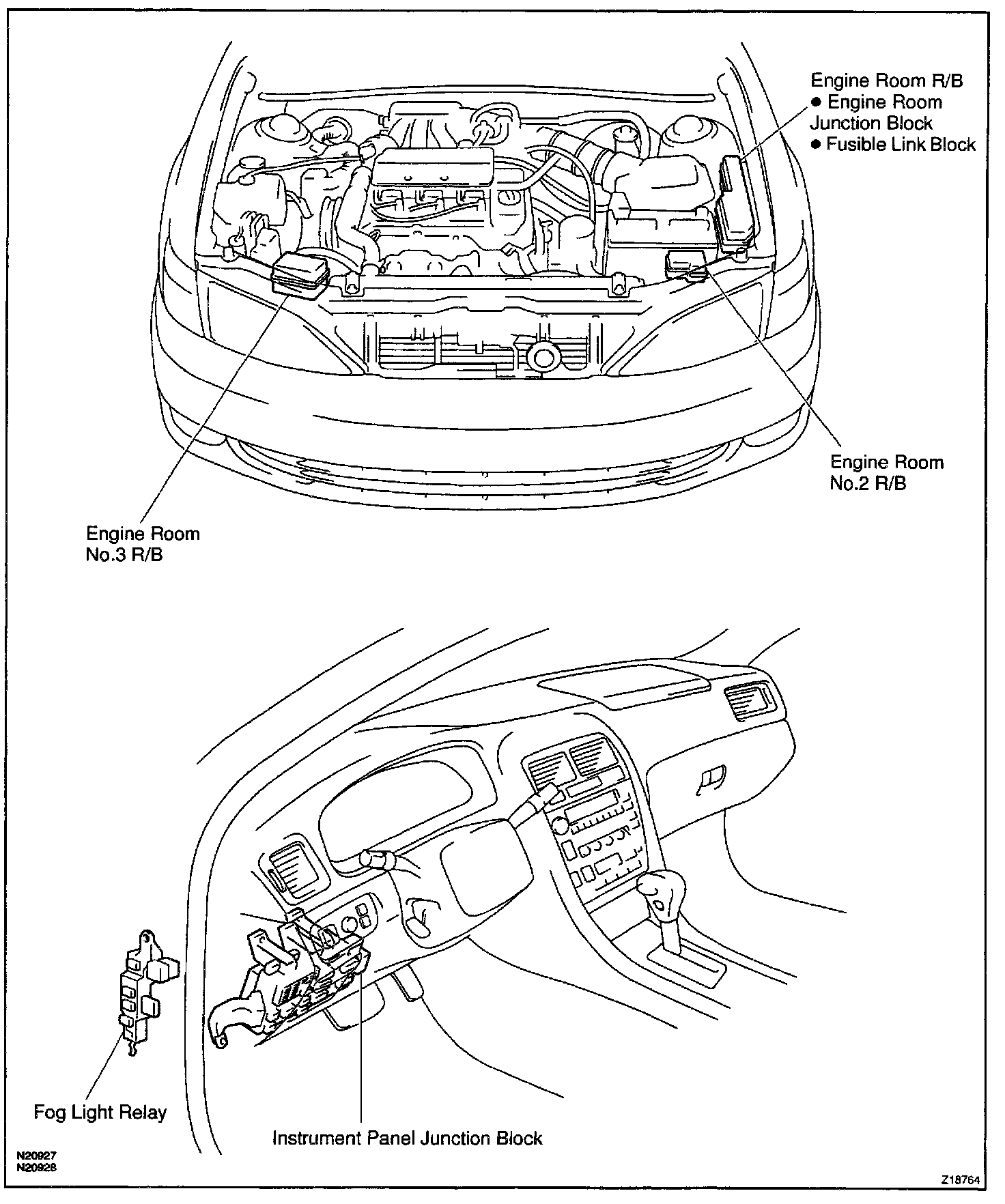 Engine Room R/B
● Engine Room Junction Block
● Fusible Link Block

Engine Room No.2 R/B

Engine Room No.3 R/B

Fog Light Relay

Instrument Panel Junction Block

N20927
N20928

Z18764