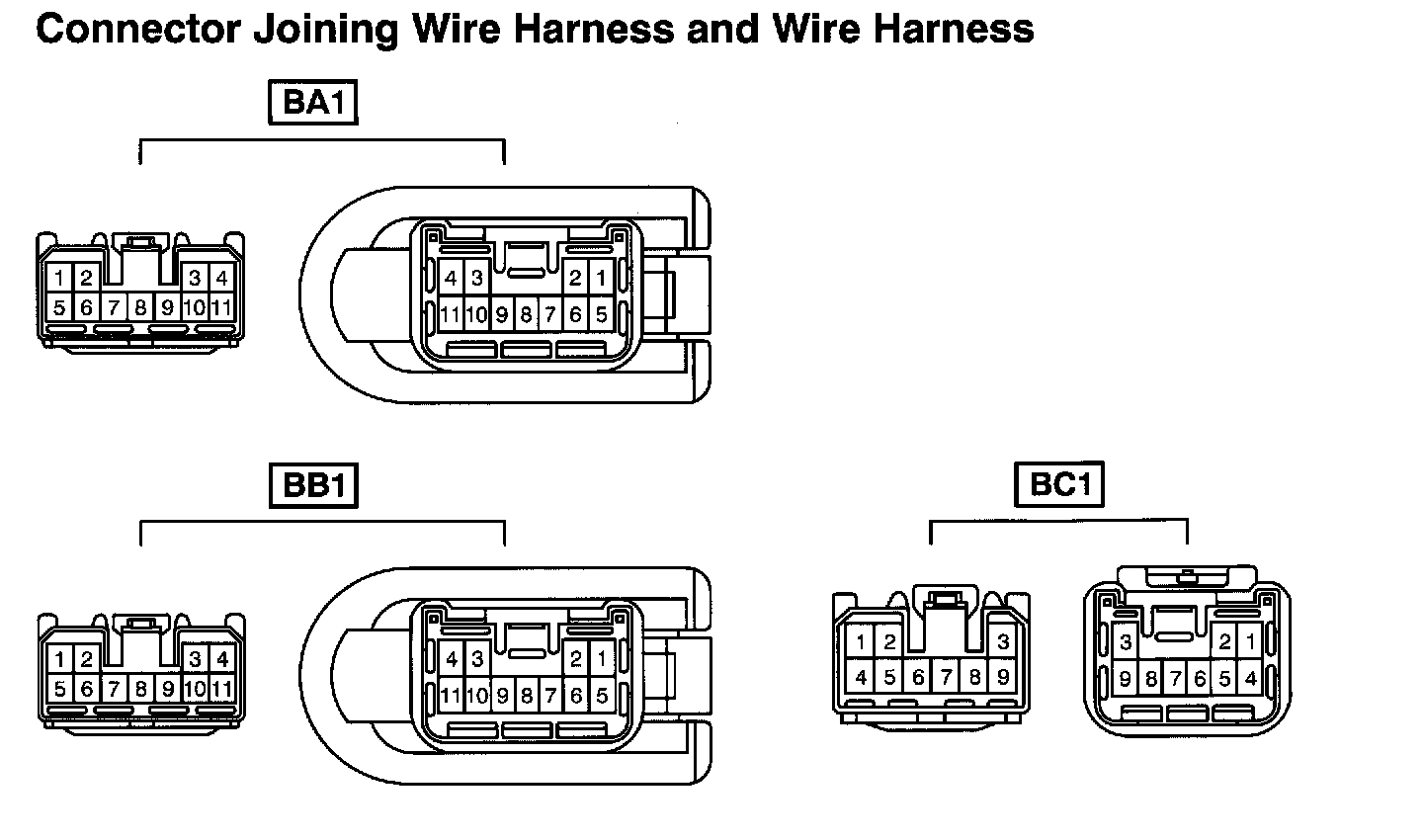 Connector Joining Wire Harness and Wire Harness

BA1

1 2 3 4
5 6 7 8 9 10 11

4 3 2 1
11 10 9 8 7 6 5

BB1

1 2 3 4
5 6 7 8 9 10 11

4 3 2 1
11 10 9 8 7 6 5

BC1

1 2 3
4 5 6 7 8 9

3 2 1
9 8 7 6 5 4