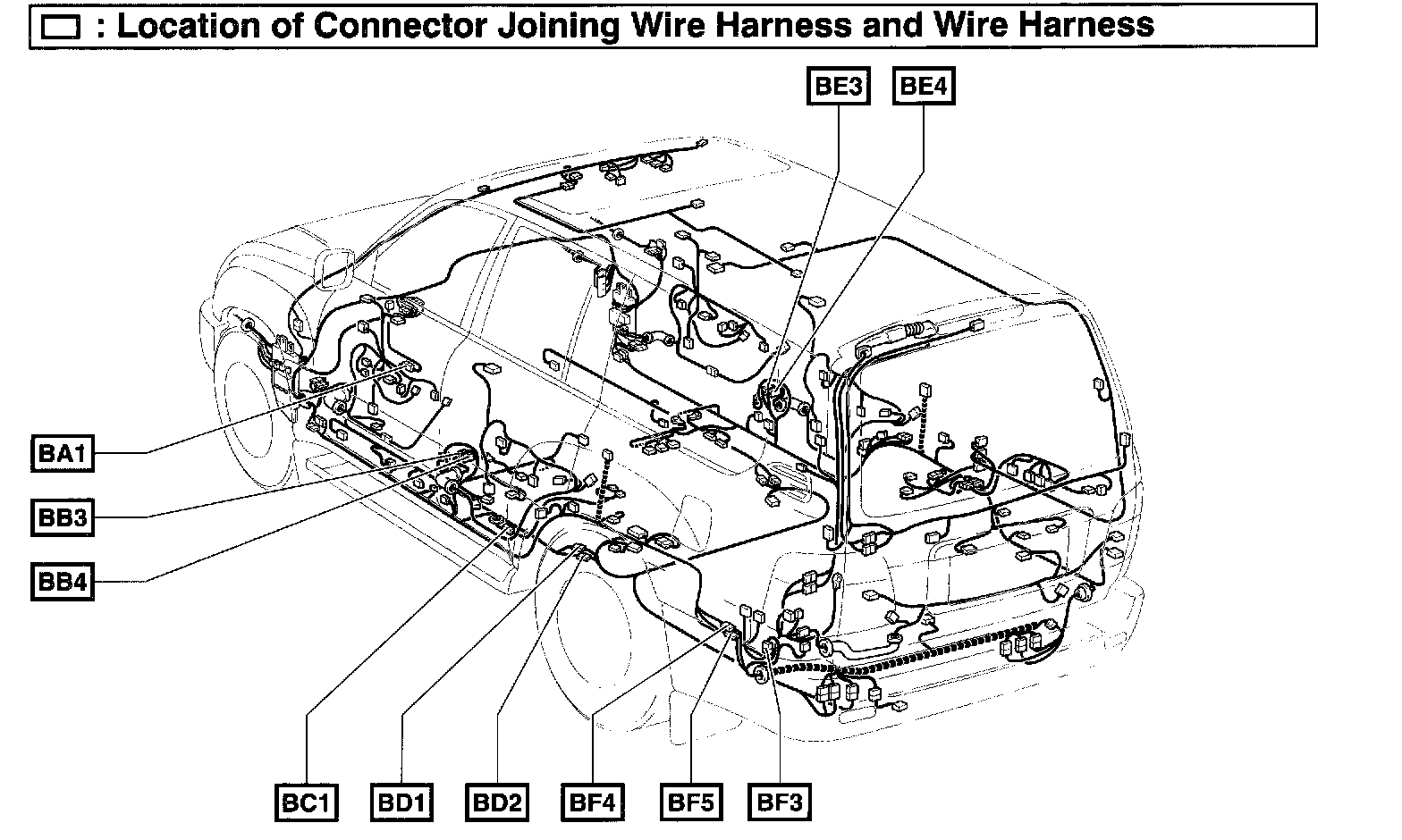 : Location of Connector Joining Wire Harness and Wire Harness

BE3
BE4
BA1
BB3
BB4
BC1
BD1
BD2
BF4
BF5
BF3