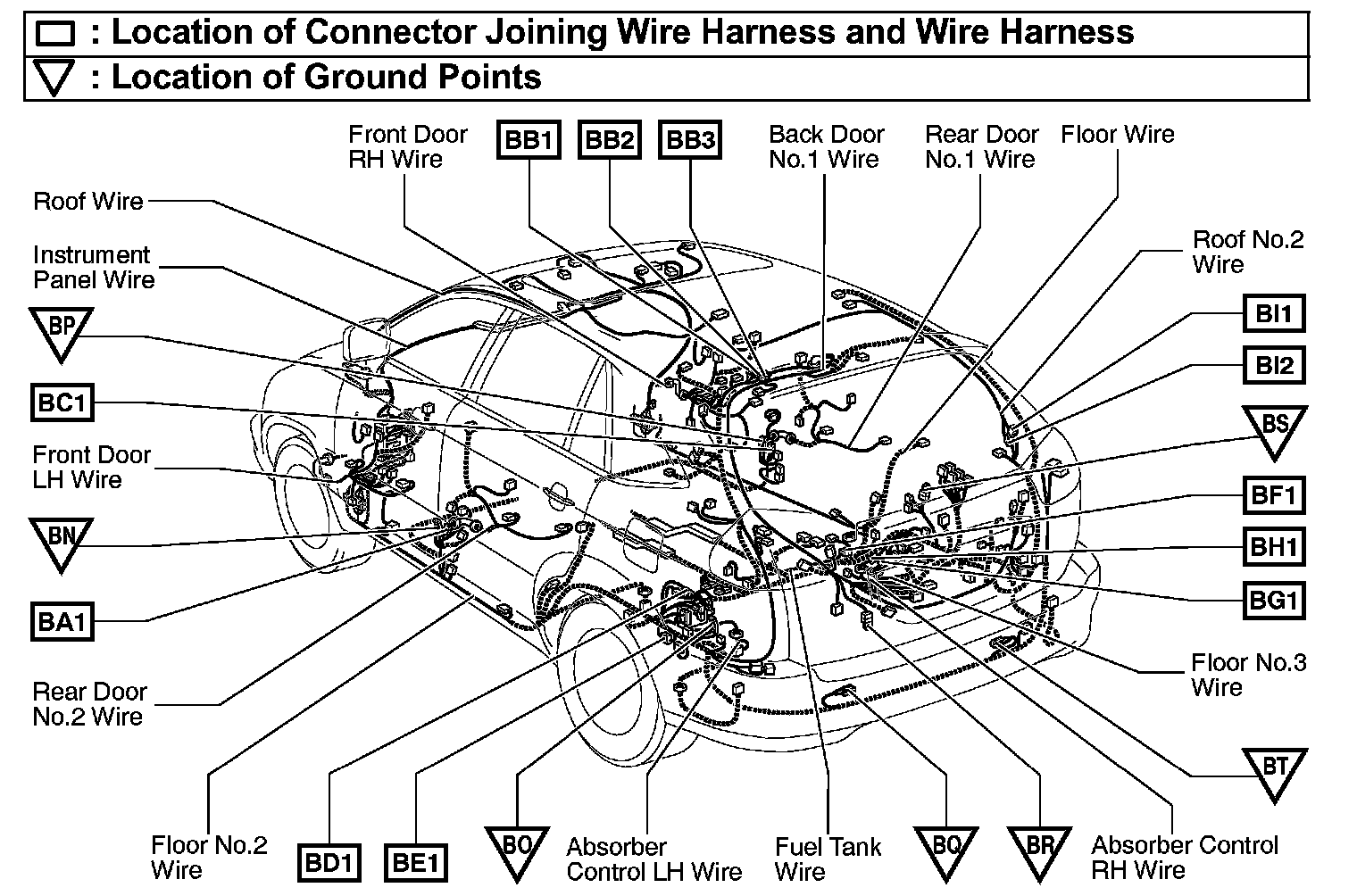 : Location of Connector Joining Wire Harness and Wire Harness
: Location of Ground Points

Front Door RH Wire
BB1
BB2
BB3
Back Door No.1 Wire
Rear Door No.1 Wire
Floor Wire
Roof Wire
Instrument Panel Wire
BP
BC1
Front Door LH Wire
BN
BA1
Rear Door No.2 Wire
Roof No.2 Wire
BI1
BI2
BS
BF1
BH1
BG1
Floor No.3 Wire
BT
Floor No.2 Wire
BD1
BE1
BO
Absorber Control LH Wire
Fuel Tank Wire
BQ
BR
Absorber Control RH Wire