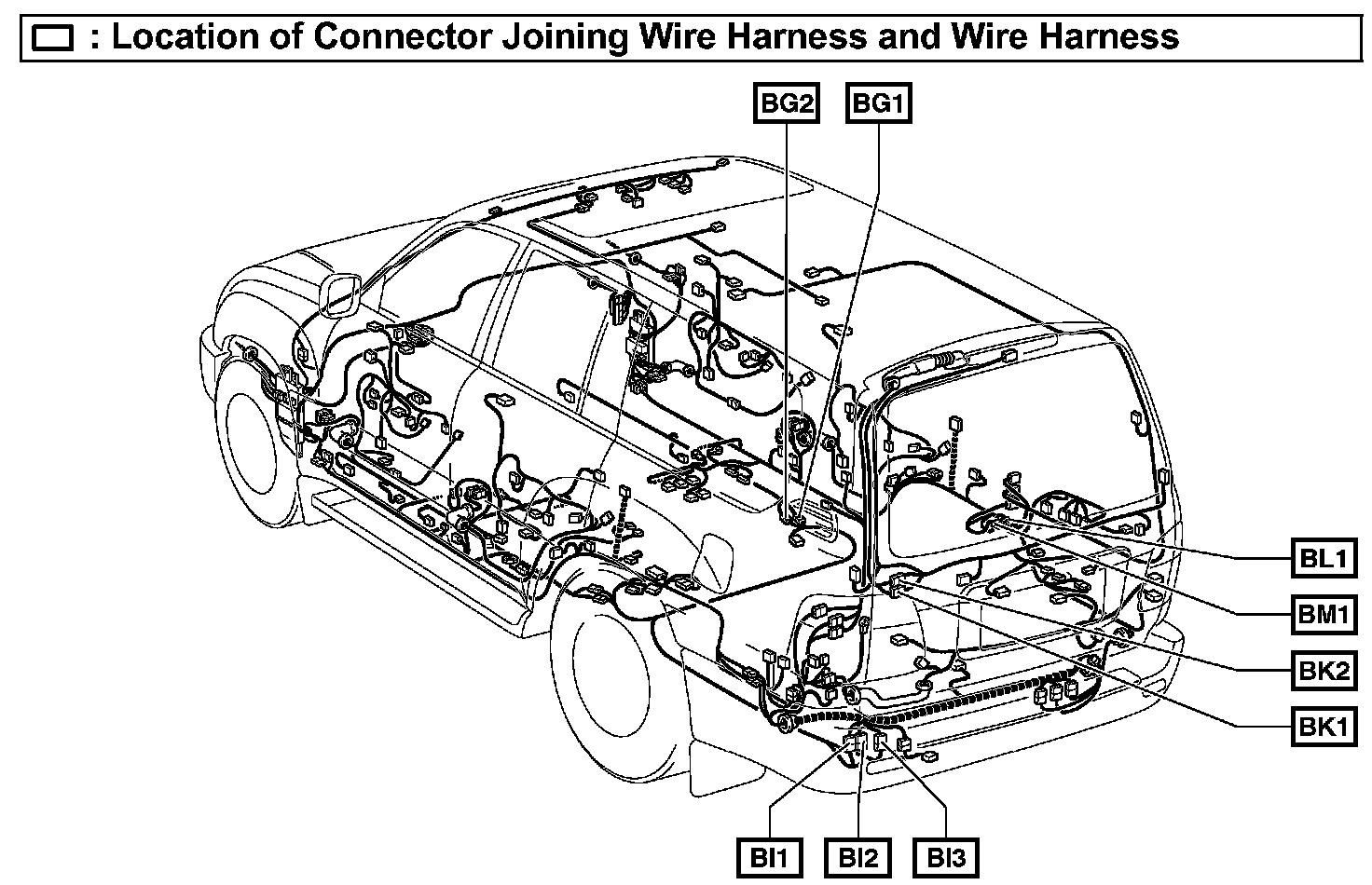 : Location of Connector Joining Wire Harness and Wire Harness

BG2
BG1

BL1
BM1
BK2
BK1

BI1
BI2
BI3