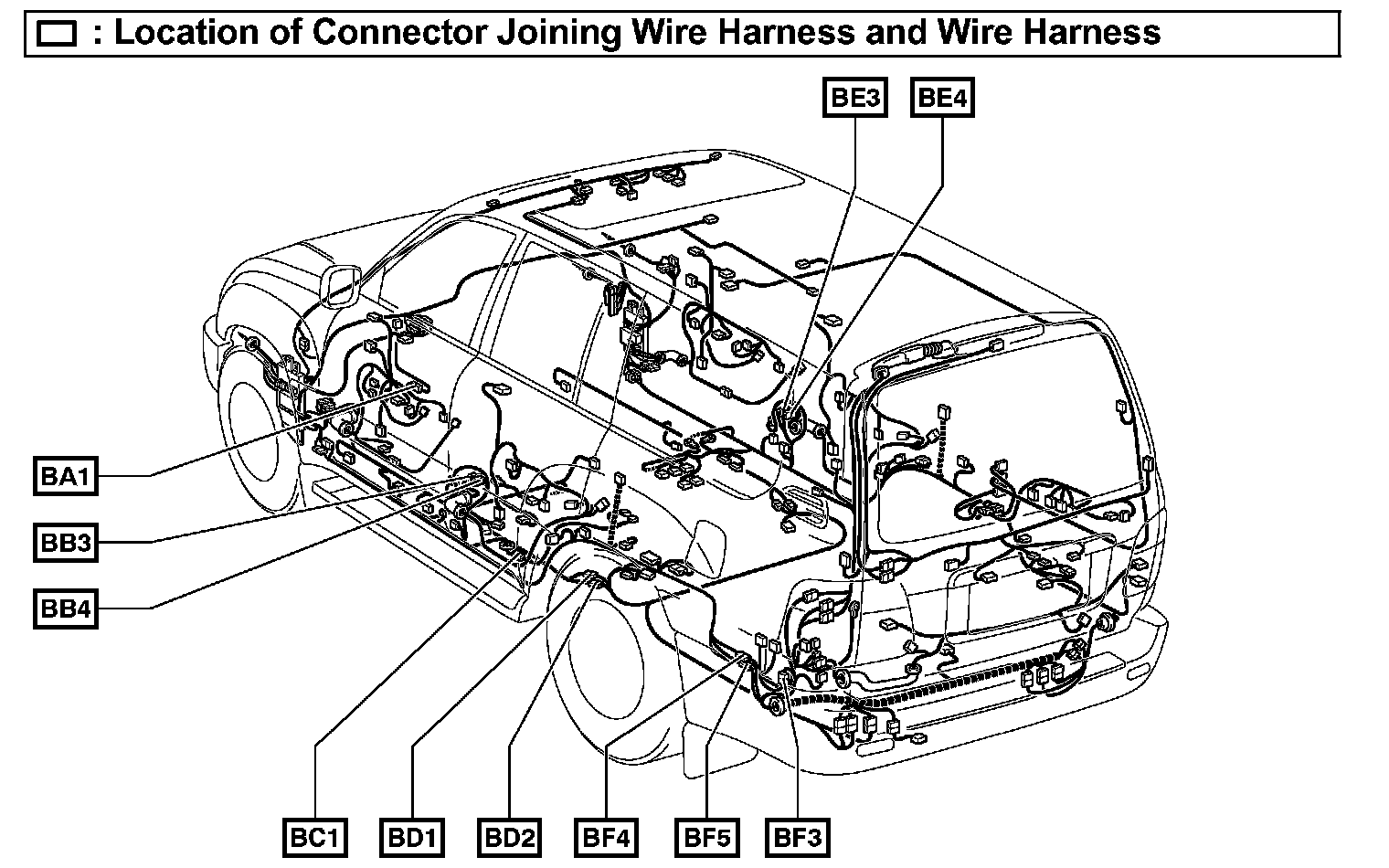 : Location of Connector Joining Wire Harness and Wire Harness

BE3
BE4
BA1
BB3
BB4
BC1
BD1
BD2
BF4
BF5
BF3