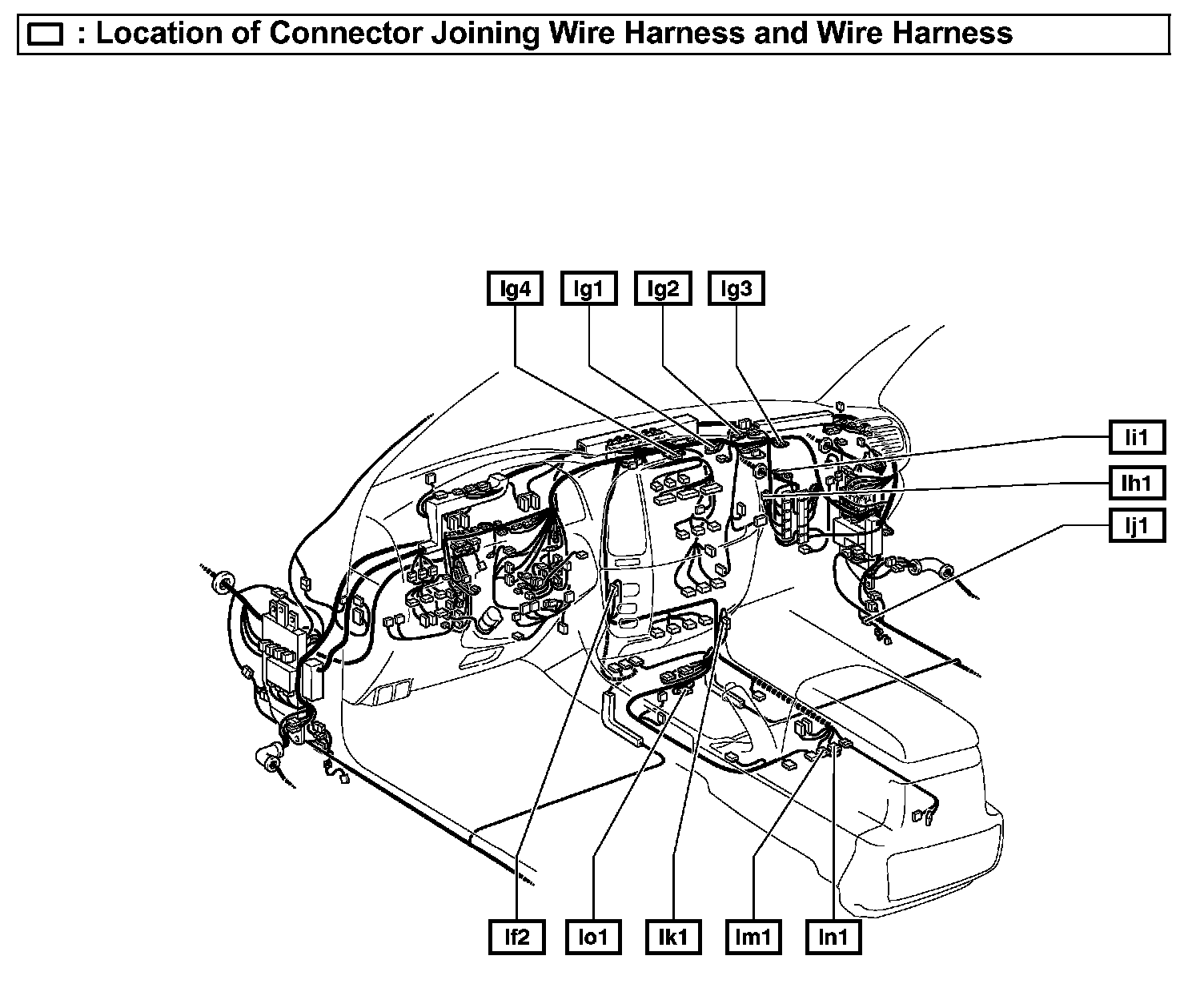 : Location of Connector Joining Wire Harness and Wire Harness

Ig4
Ig1
Ig2
Ig3

Ii1
Ih1
Ij1

If2
Io1
Ik1
Im1
In1