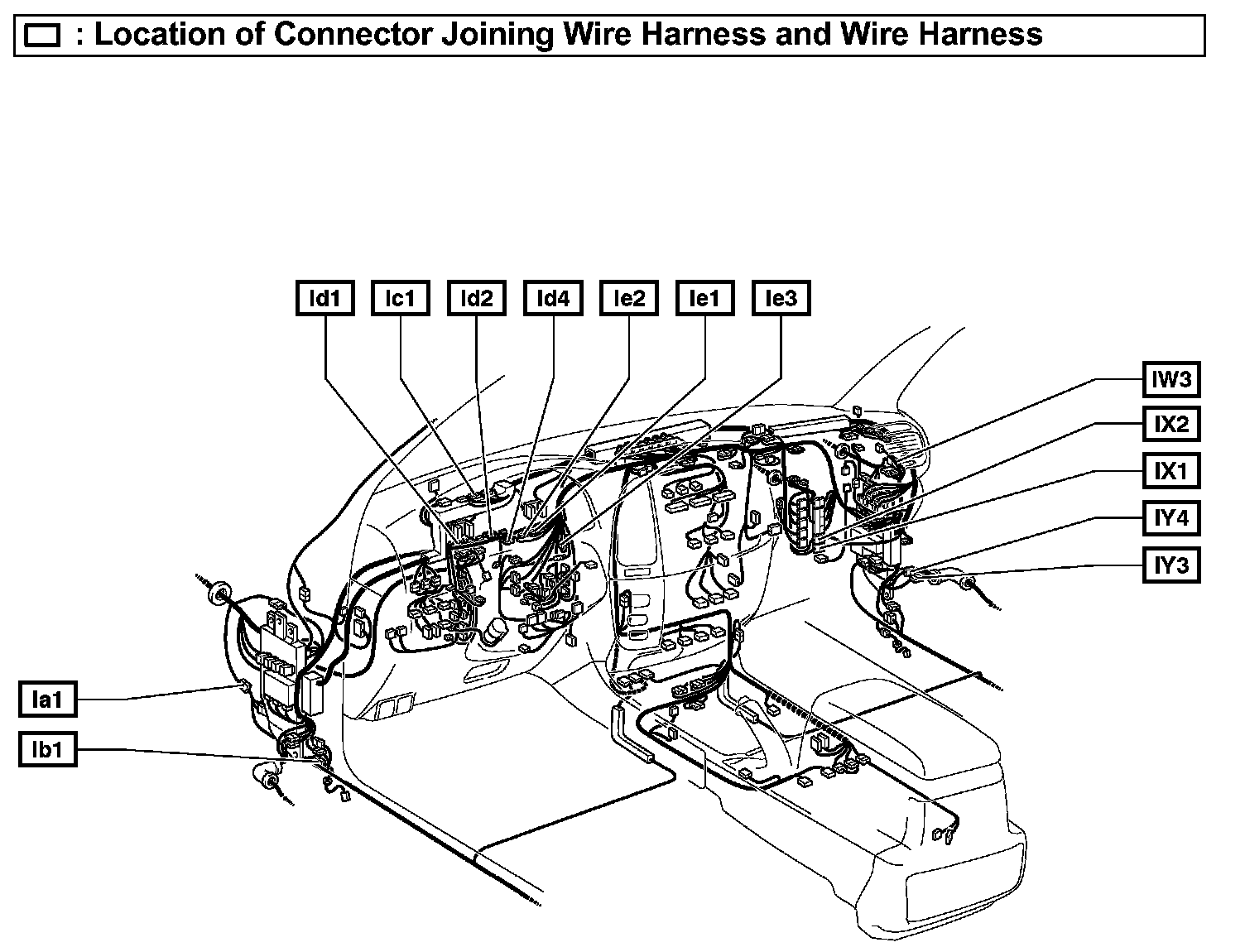 : Location of Connector Joining Wire Harness and Wire Harness

Id1 Ic1 Id2 Id4 Ie2 Ie1 Ie3

IW3
IX2
IX1
IY4
IY3

Ia1
Ib1