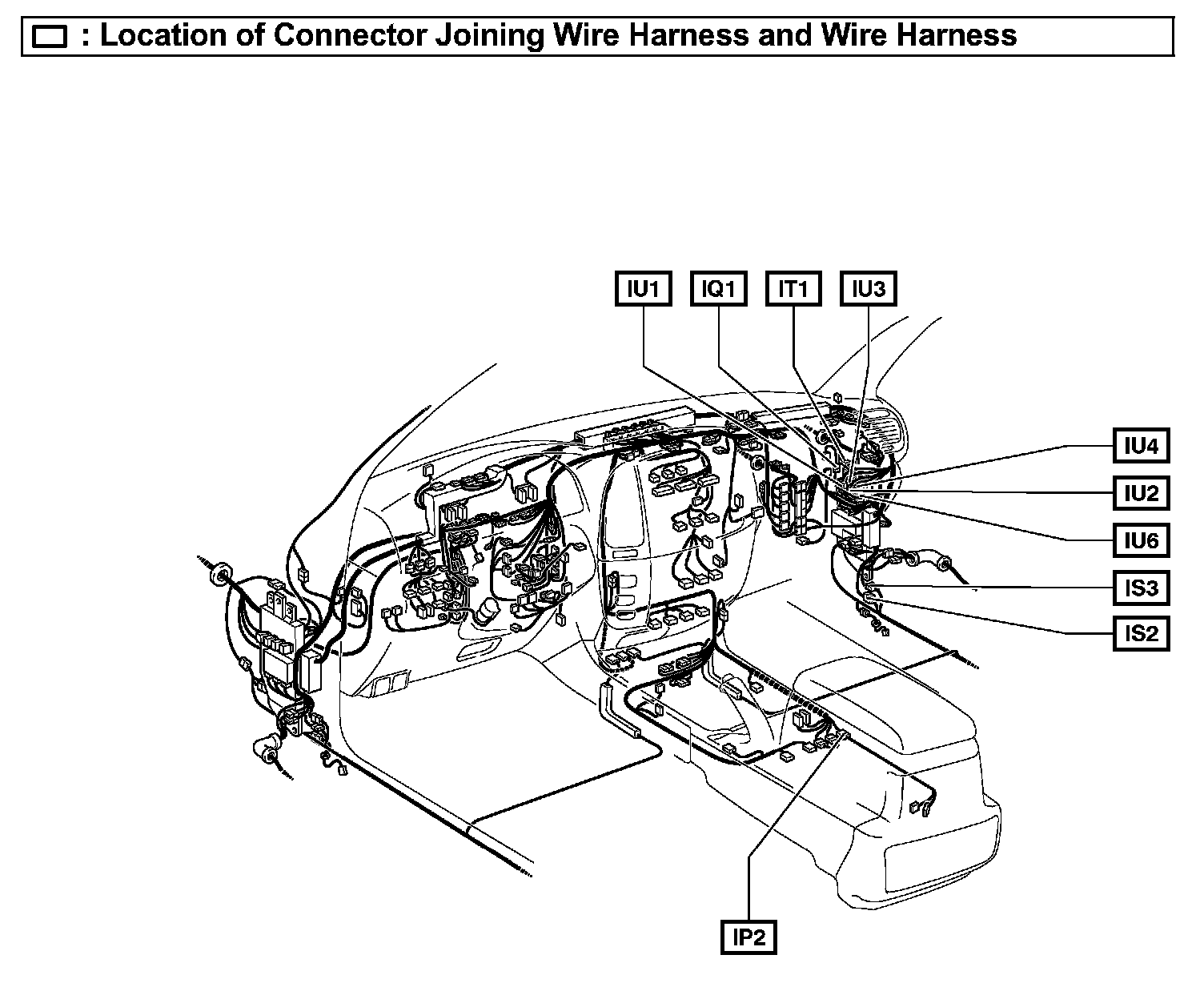 : Location of Connector Joining Wire Harness and Wire Harness

IU1 IQ1 IT1 IU3

IU4
IU2
IU6
IS3
IS2

IP2