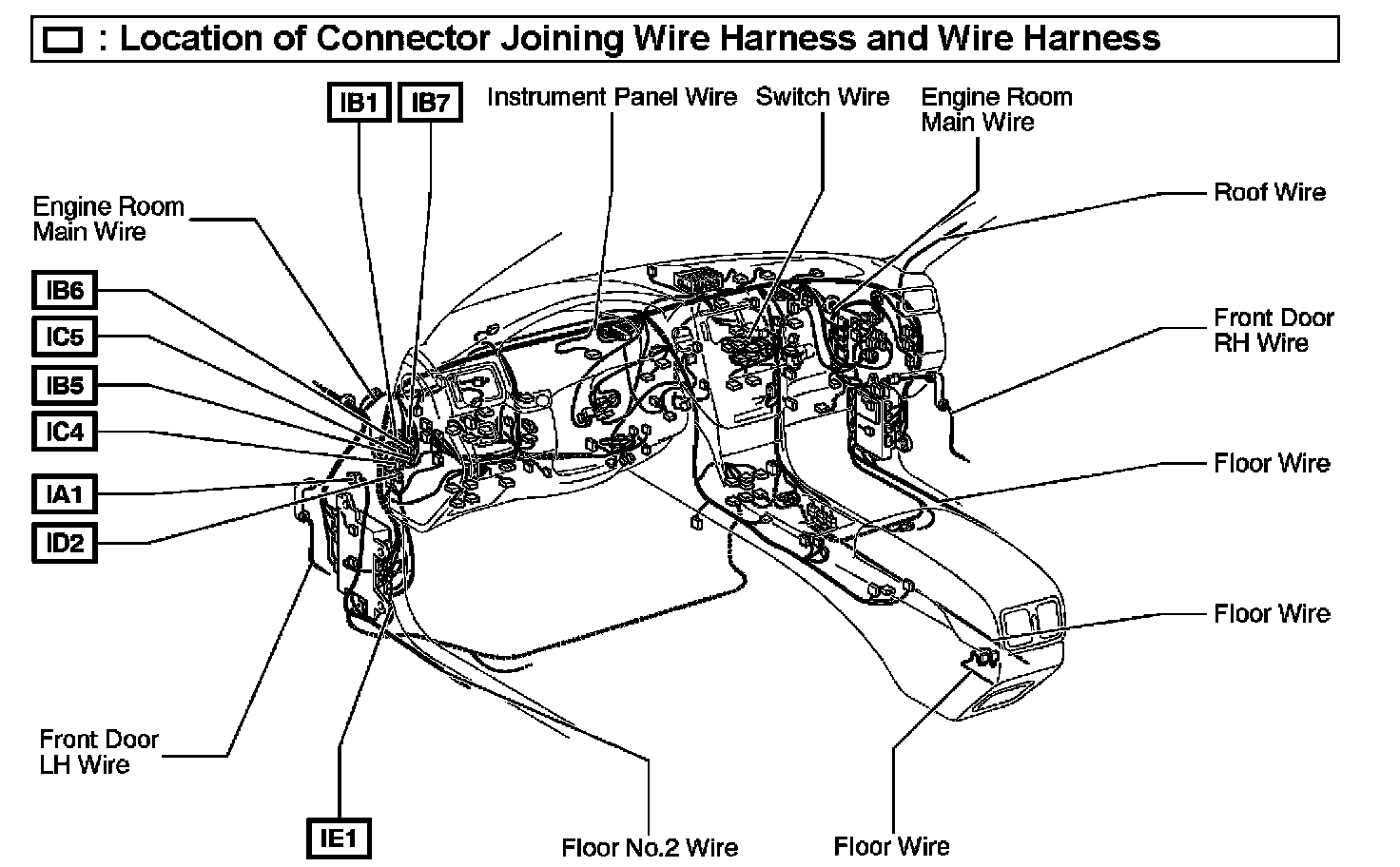 : Location of Connector Joining Wire Harness and Wire Harness

IB1
IB7
Instrument Panel Wire
Switch Wire
Engine Room Main Wire
Roof Wire
Engine Room Main Wire
IB6
IC5
IB5
IC4
IA1
ID2
Front Door RH Wire
Floor Wire
Floor Wire
Front Door LH Wire
IE1
Floor No.2 Wire
Floor Wire