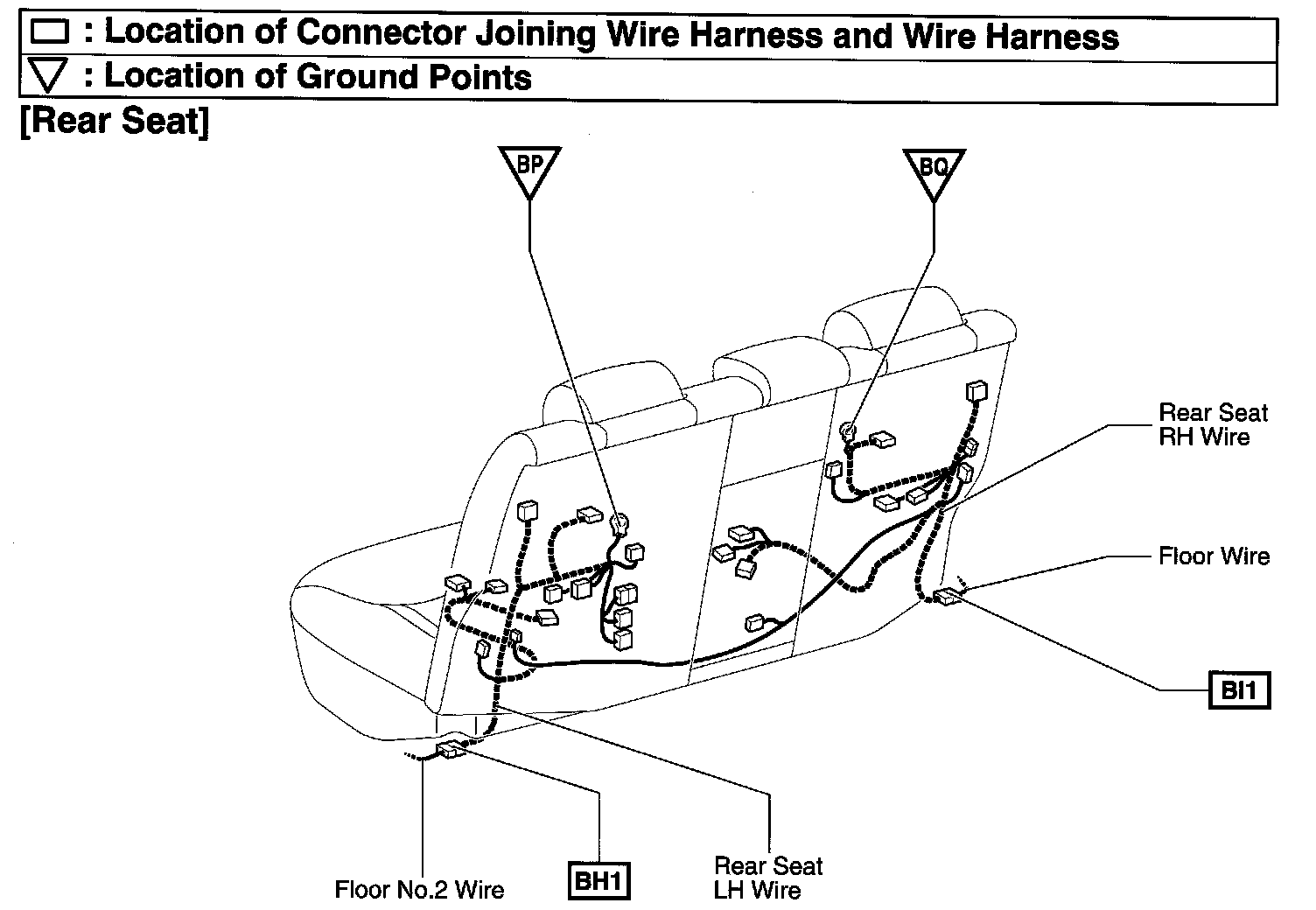 : Location of Connector Joining Wire Harness and Wire Harness
: Location of Ground Points

[Rear Seat]

BP

BQ

Rear Seat RH Wire

Floor Wire

BI1

Floor No.2 Wire

BH1

Rear Seat LH Wire