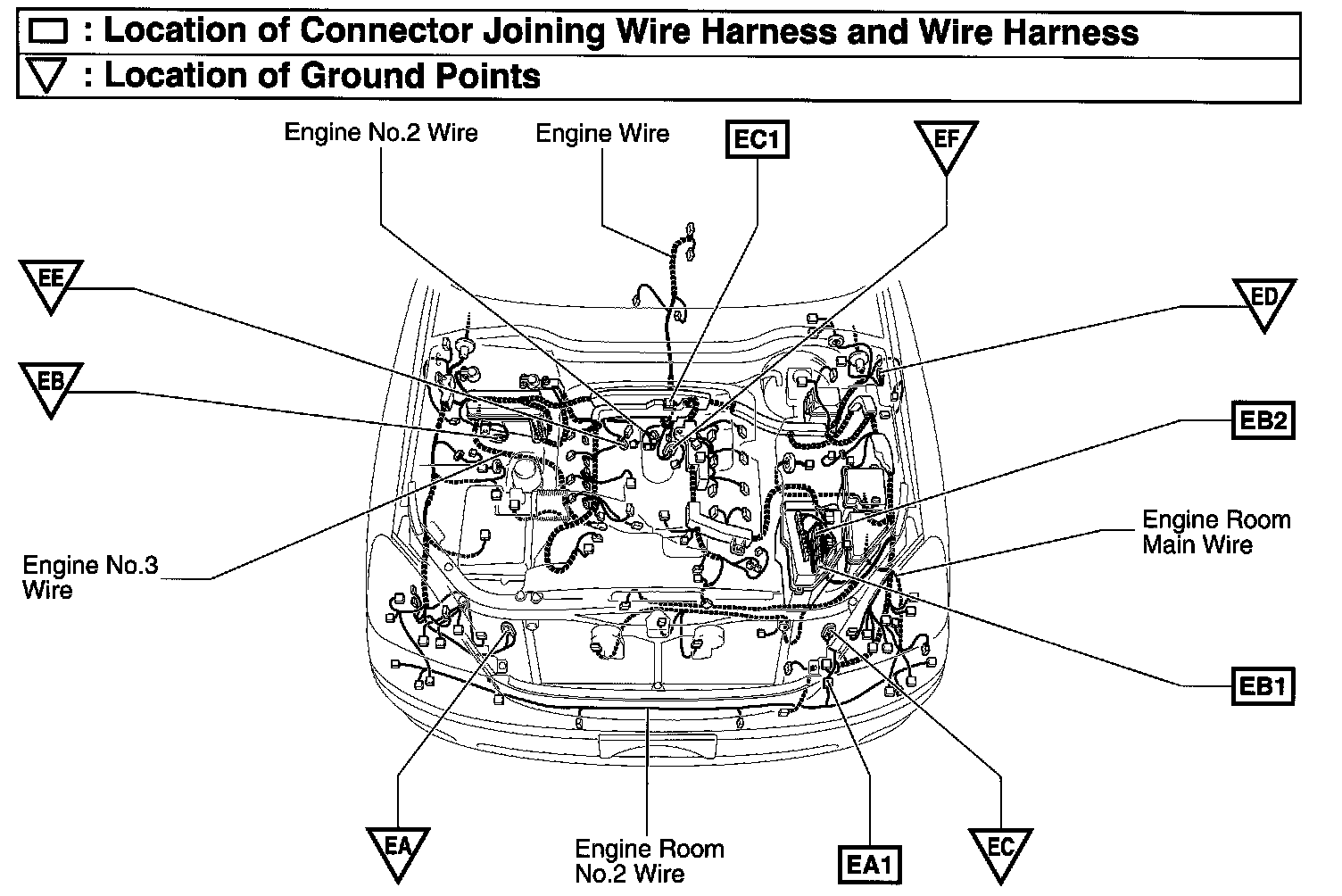 : Location of Connector Joining Wire Harness and Wire Harness
: Location of Ground Points

Engine No.2 Wire
Engine Wire
EC1
EF
EE
ED
EB
EB2
Engine Room Main Wire
Engine No.3 Wire
EB1
EA
Engine Room No.2 Wire
EA1
EC