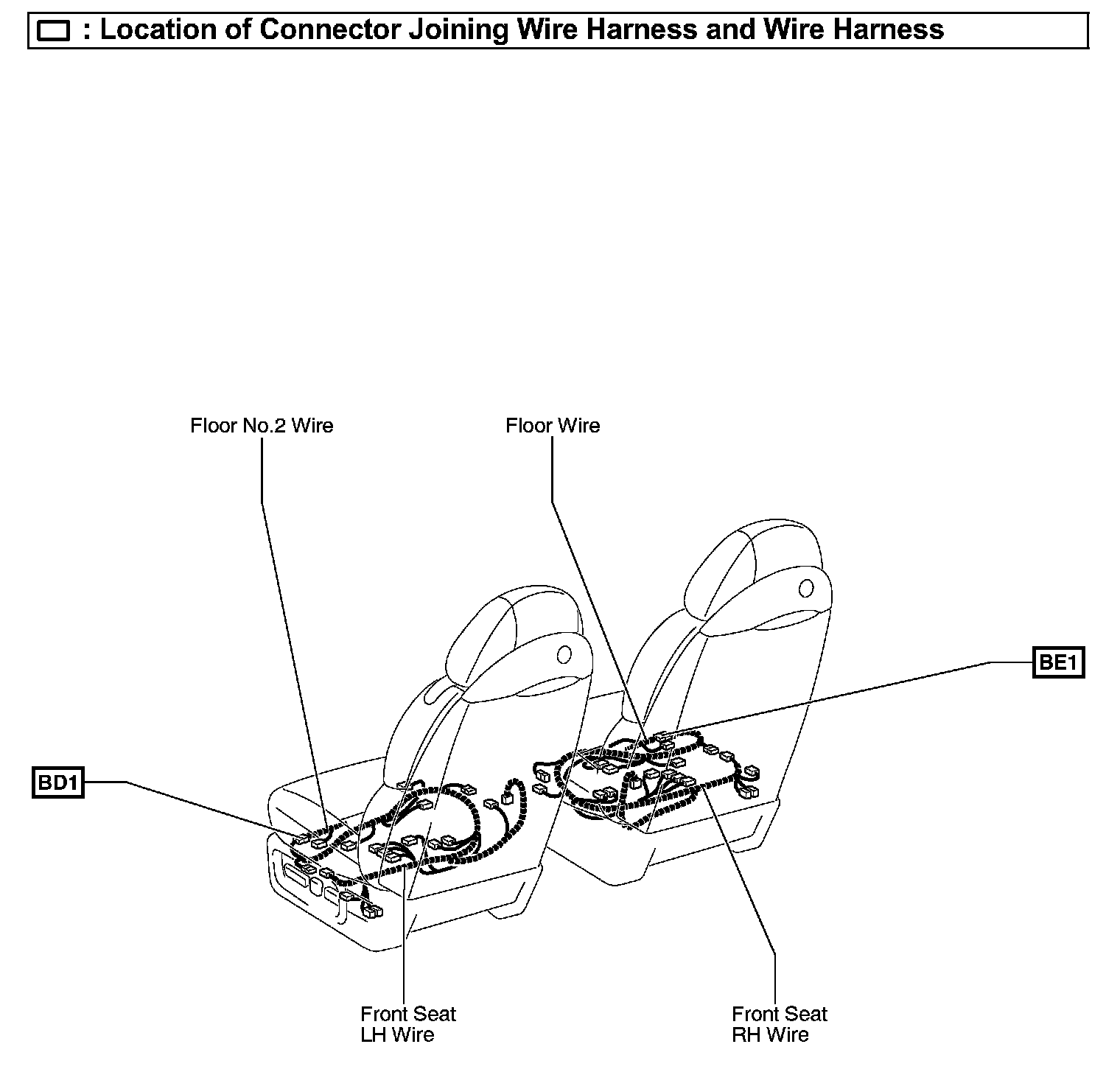 : Location of Connector Joining Wire Harness and Wire Harness

Floor No.2 Wire

Floor Wire

BE1

BD1

Front Seat
LH Wire

Front Seat
RH Wire