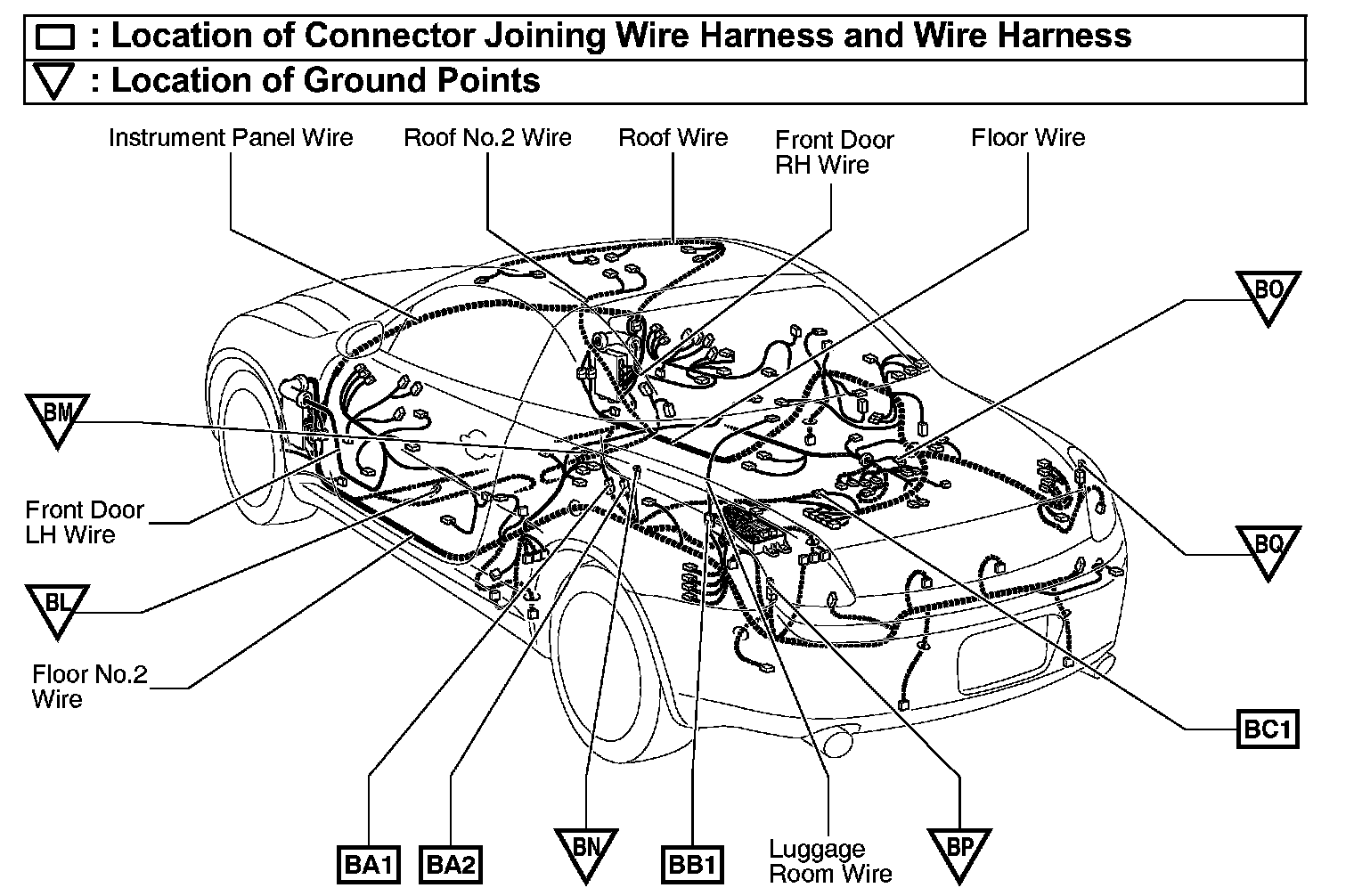 : Location of Connector Joining Wire Harness and Wire Harness
: Location of Ground Points

Instrument Panel Wire
Roof No.2 Wire
Roof Wire
Front Door RH Wire
Floor Wire
BO
BM
Front Door LH Wire
BQ
BL
Floor No.2 Wire
BC1
BA1
BA2
BN
BB1
Luggage Room Wire
BP