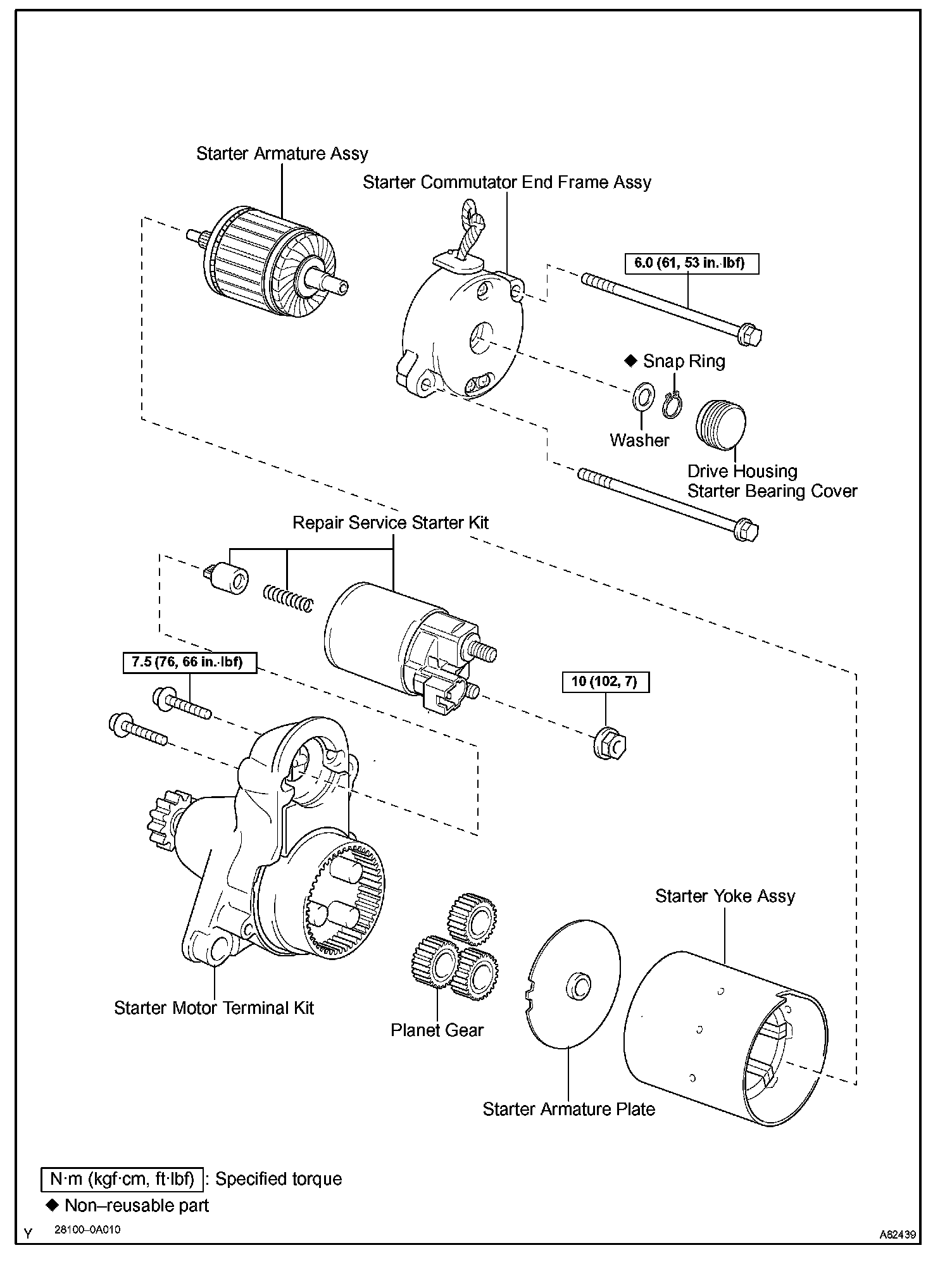 Starter Armature Assy

Starter Commutator End Frame Assy

6.0 (61, 53 in.·lbf)

◆ Snap Ring

Washer

Drive Housing
Starter Bearing Cover

Repair Service Starter Kit

7.5 (76, 66 in.·lbf)

10 (102, 7)

Starter Yoke Assy

Starter Motor Terminal Kit

Planet Gear

Starter Armature Plate

N·m (kgf·cm, ft·lbf) : Specified torque

◆ Non–reusable part

Y 28100–0A010

A82439