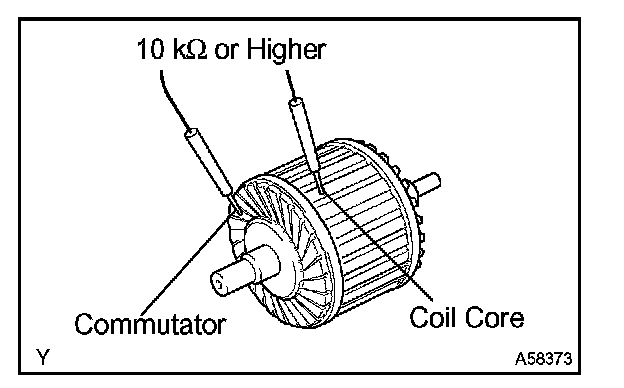 10 kΩ or Higher

Commutator

Coil Core

Y

A58373