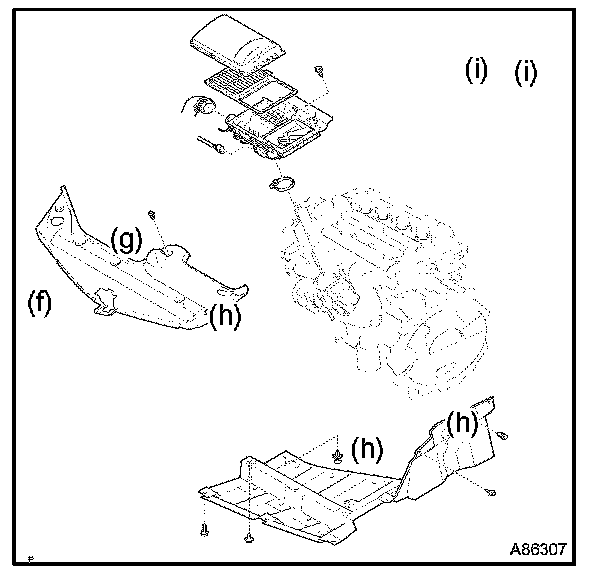 (i) (i)

(g)

(f)

(h)

(h)

(h)

A86307