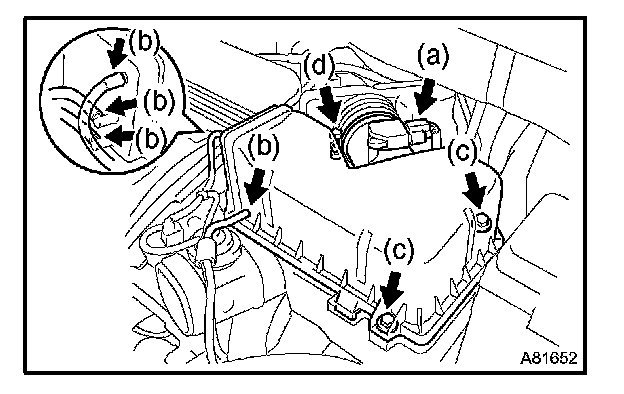 (b)
(b)
(b)
(d)
(a)
(b)
(c)
(c)
A81652