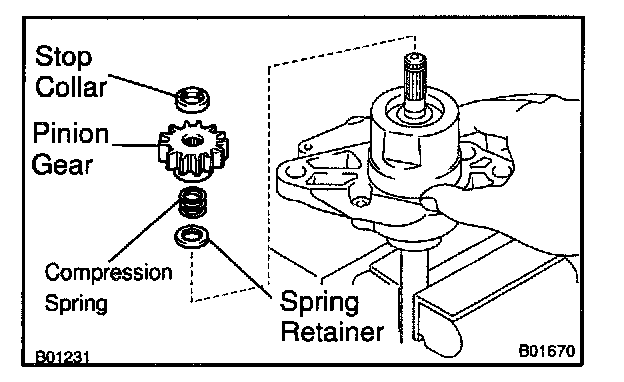 Stop Collar

Pinion Gear

Compression Spring

Spring Retainer

B01231

B01670