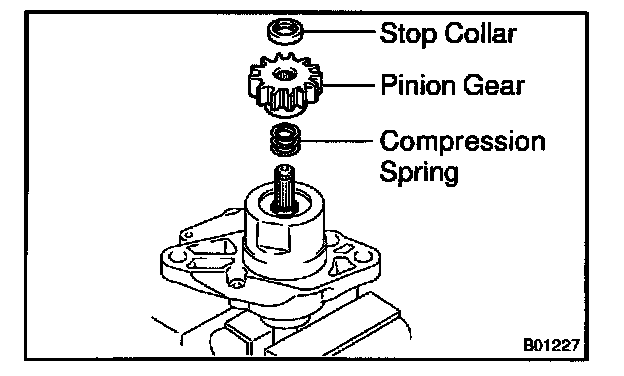 Stop Collar

Pinion Gear

Compression Spring

B01227