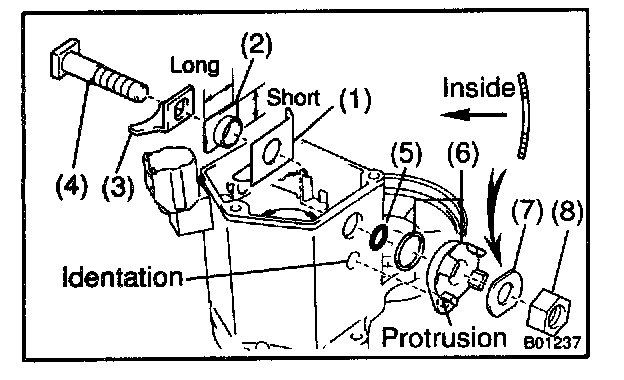 (2)
Long
Short
(1)
Inside
(4) (3)
(5) (6)
(7) (8)
Identation
Protrusion
B01237