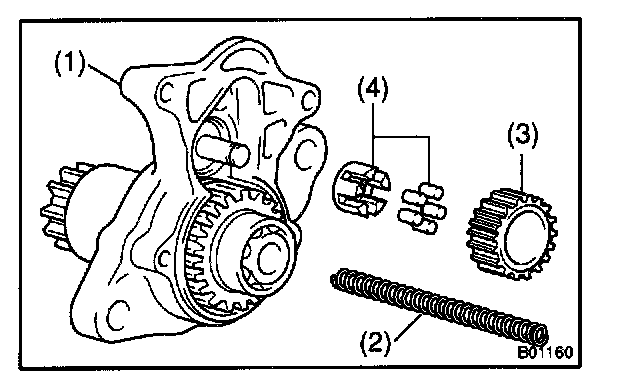 (1)
(4)
(3)
(2)
B01160