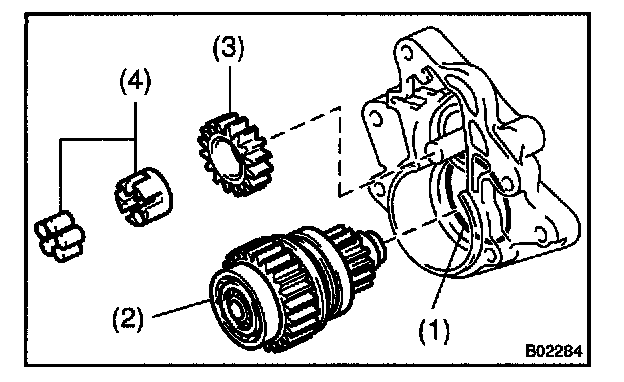 (3)
(4)
(2)
(1)
B02284