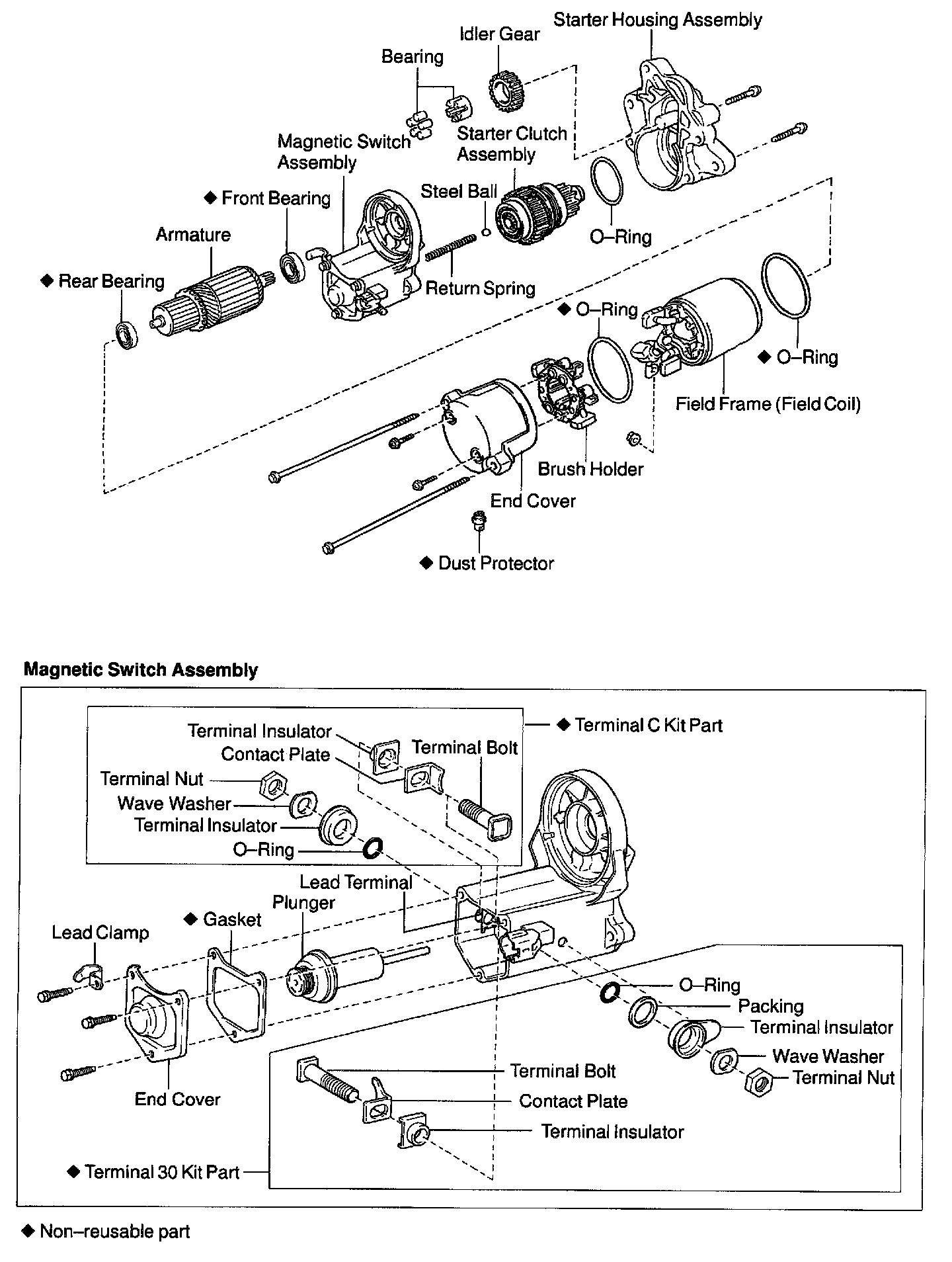 Starter Housing Assembly
Idler Gear
Bearing
Magnetic Switch Assembly
Starter Clutch Assembly
◆ Front Bearing
Steel Ball
Armature
O–Ring
◆ Rear Bearing
Return Spring
◆ O–Ring
◆ O–Ring
Field Frame (Field Coil)
Brush Holder
End Cover
◆ Dust Protector

Magnetic Switch Assembly

Terminal Insulator
Contact Plate
Terminal Bolt
◆ Terminal C Kit Part
Terminal Nut
Wave Washer
Terminal Insulator
O–Ring
Lead Terminal
Plunger
◆ Gasket
Lead Clamp
O–Ring
Packing
Terminal Insulator
Wave Washer
Terminal Nut
Terminal Bolt
Contact Plate
Terminal Insulator
End Cover
◆ Terminal 30 Kit Part

◆ Non–reusable part