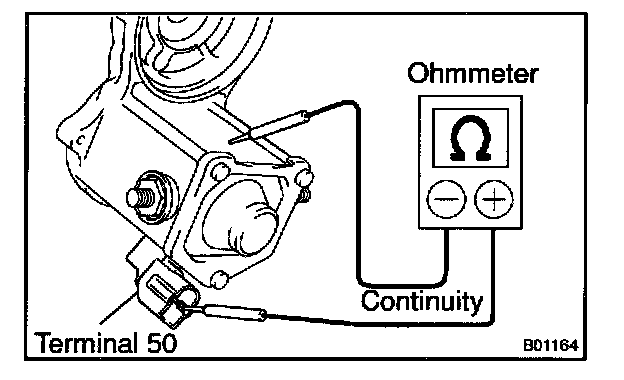 Ohmmeter

$\Omega$

$-$ $+$

Continuity

Terminal 50

B01164