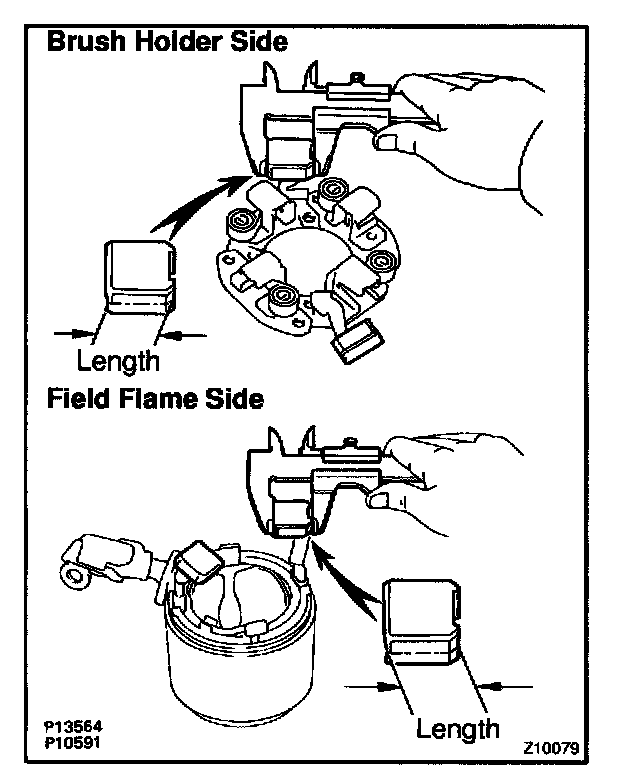 Brush Holder Side

Length

Field Flame Side

Length

P13564
P10591

Z10079