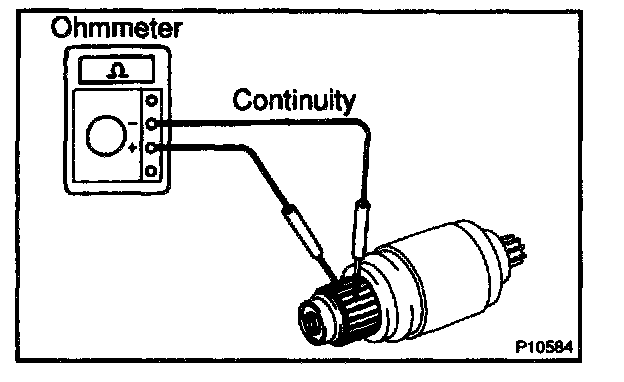 Ohmmeter
Ω
−
+
Continuity
P10584