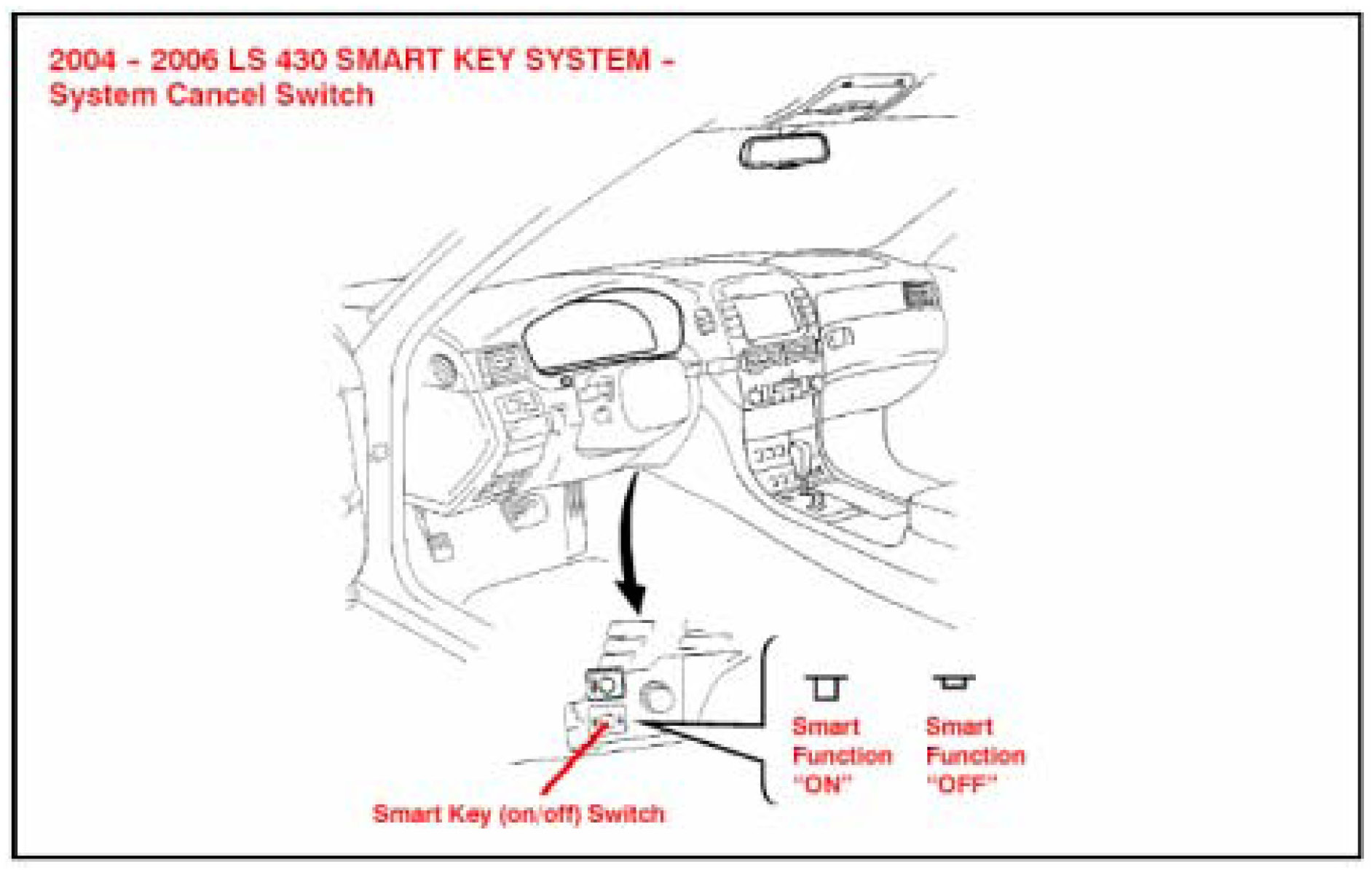 2004 - 2006 LS 430 SMART KEY SYSTEM - System Cancel Switch

Smart Function "ON"

Smart Function "OFF"

Smart Key (on/off) Switch