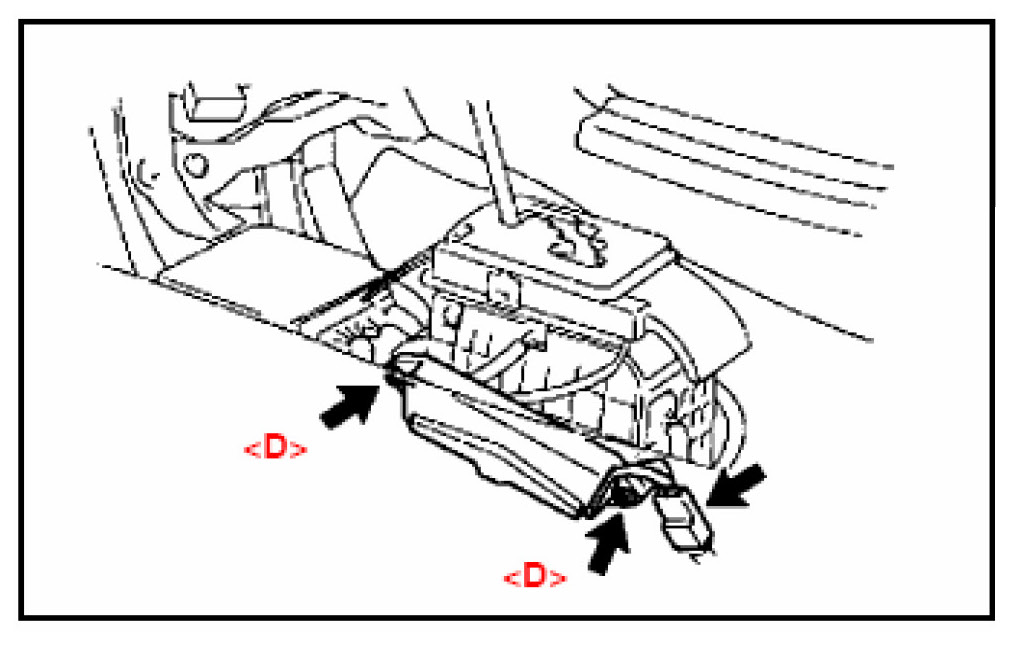 <D>

<D>