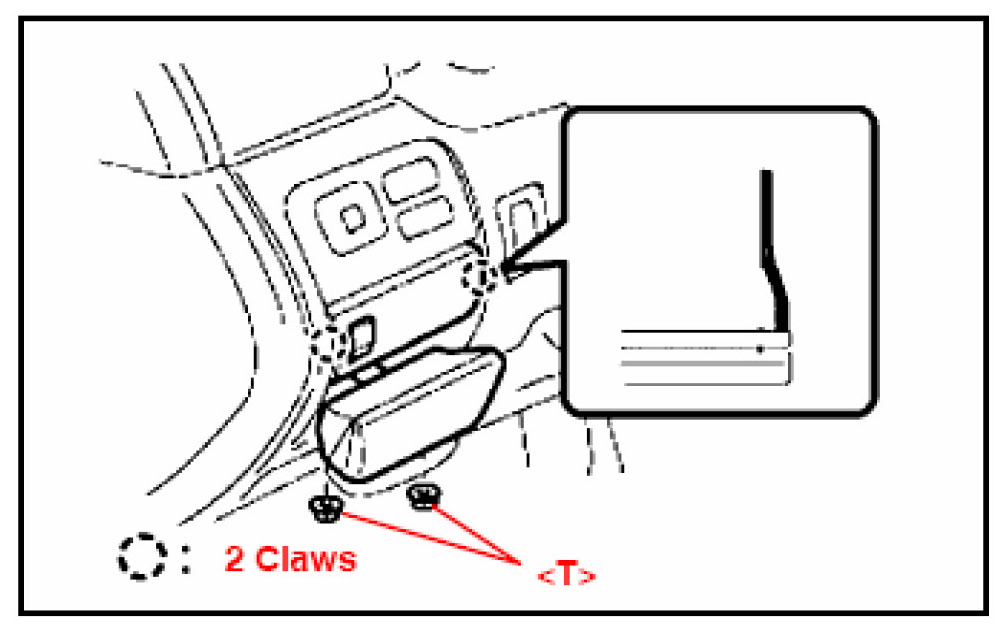 : 2 Claws

<T>