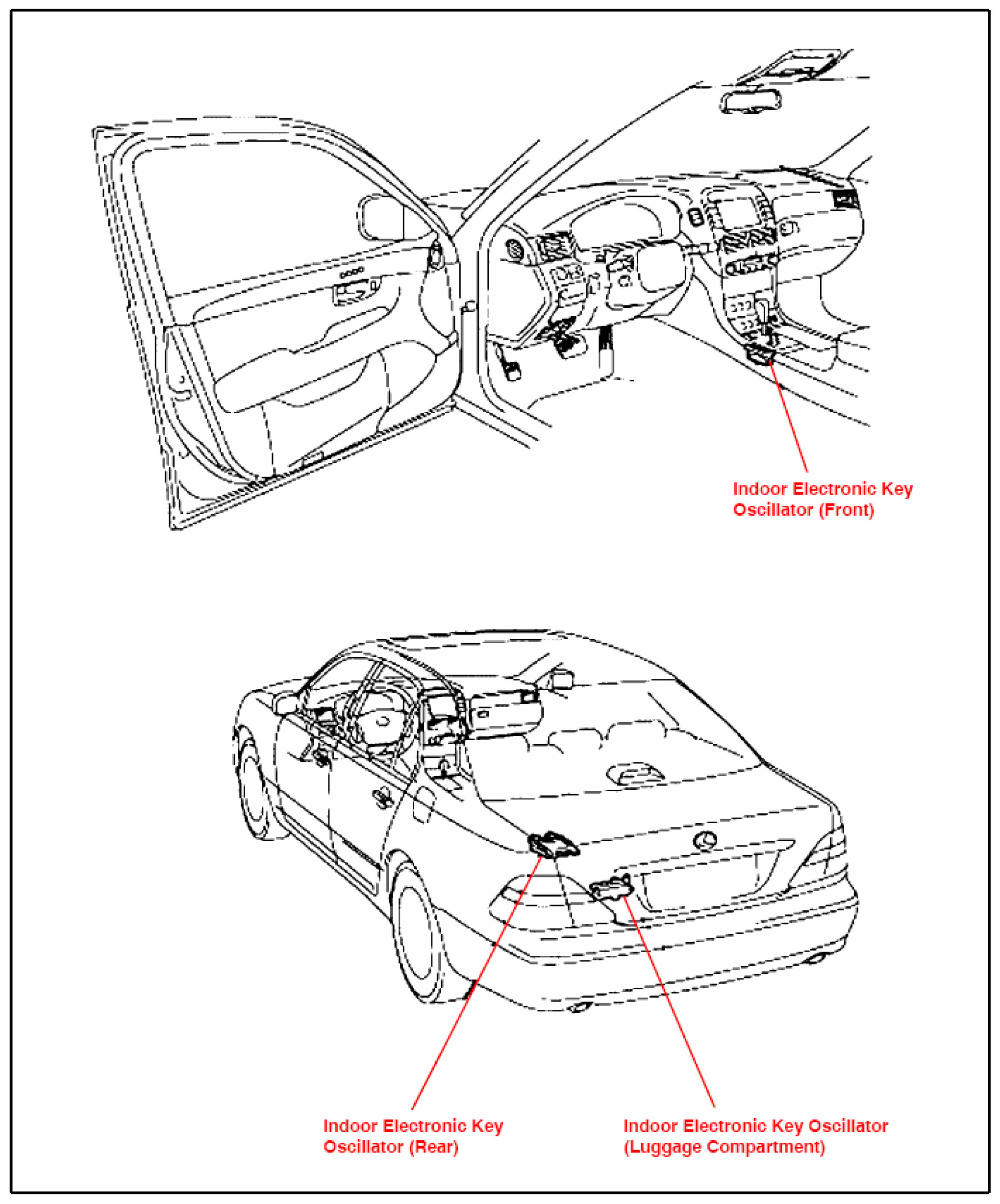 Indoor Electronic Key Oscillator (Front)

Indoor Electronic Key Oscillator (Rear)

Indoor Electronic Key Oscillator (Luggage Compartment)