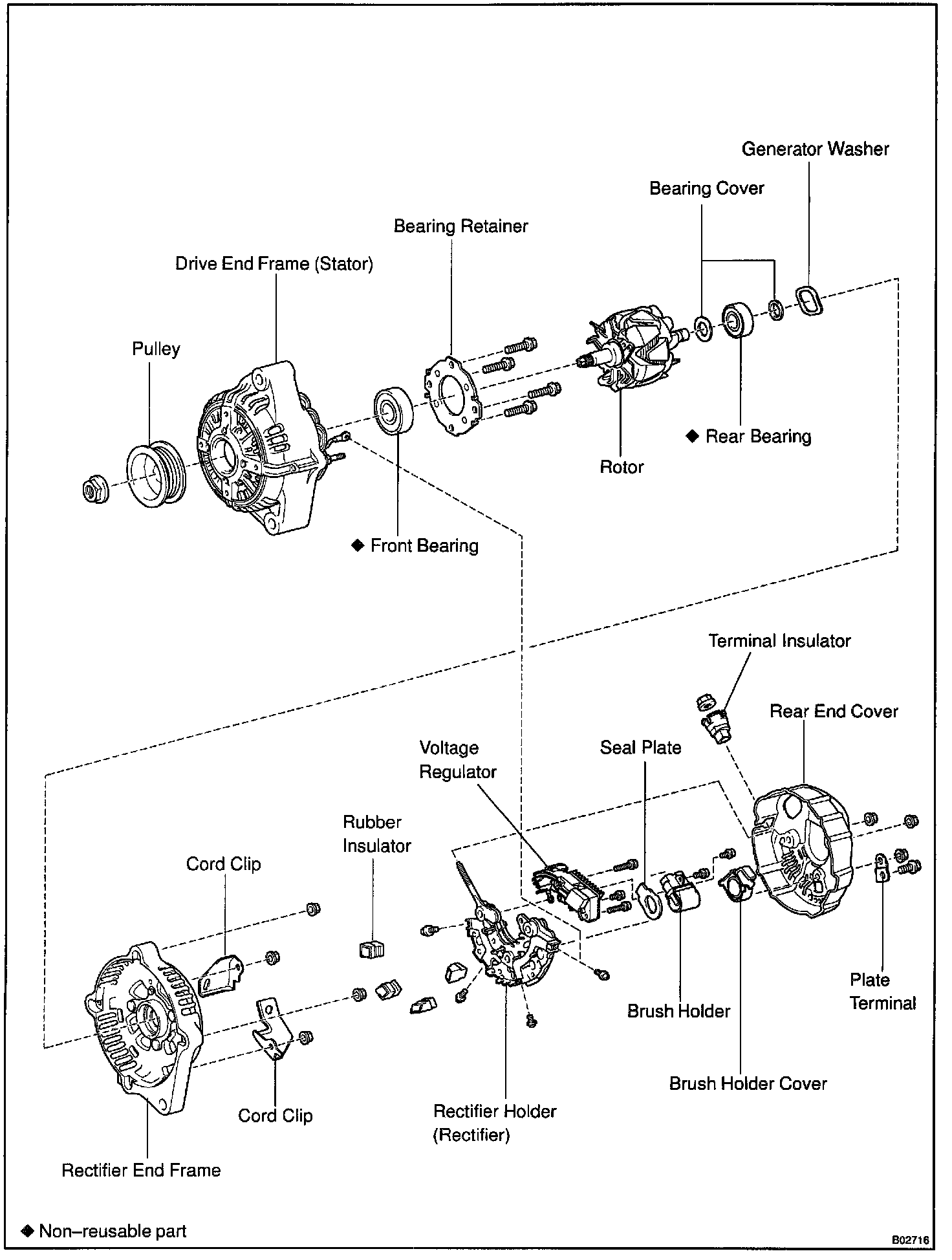 Generator Washer

Bearing Cover

Bearing Retainer

Drive End Frame (Stator)

Pulley

◆ Rear Bearing

Rotor

◆ Front Bearing

Terminal Insulator

Rear End Cover

Voltage Regulator

Seal Plate

Rubber Insulator

Cord Clip

Plate Terminal

Brush Holder

Brush Holder Cover

Cord Clip

Rectifier Holder (Rectifier)

Rectifier End Frame

◆ Non–reusable part

B02716