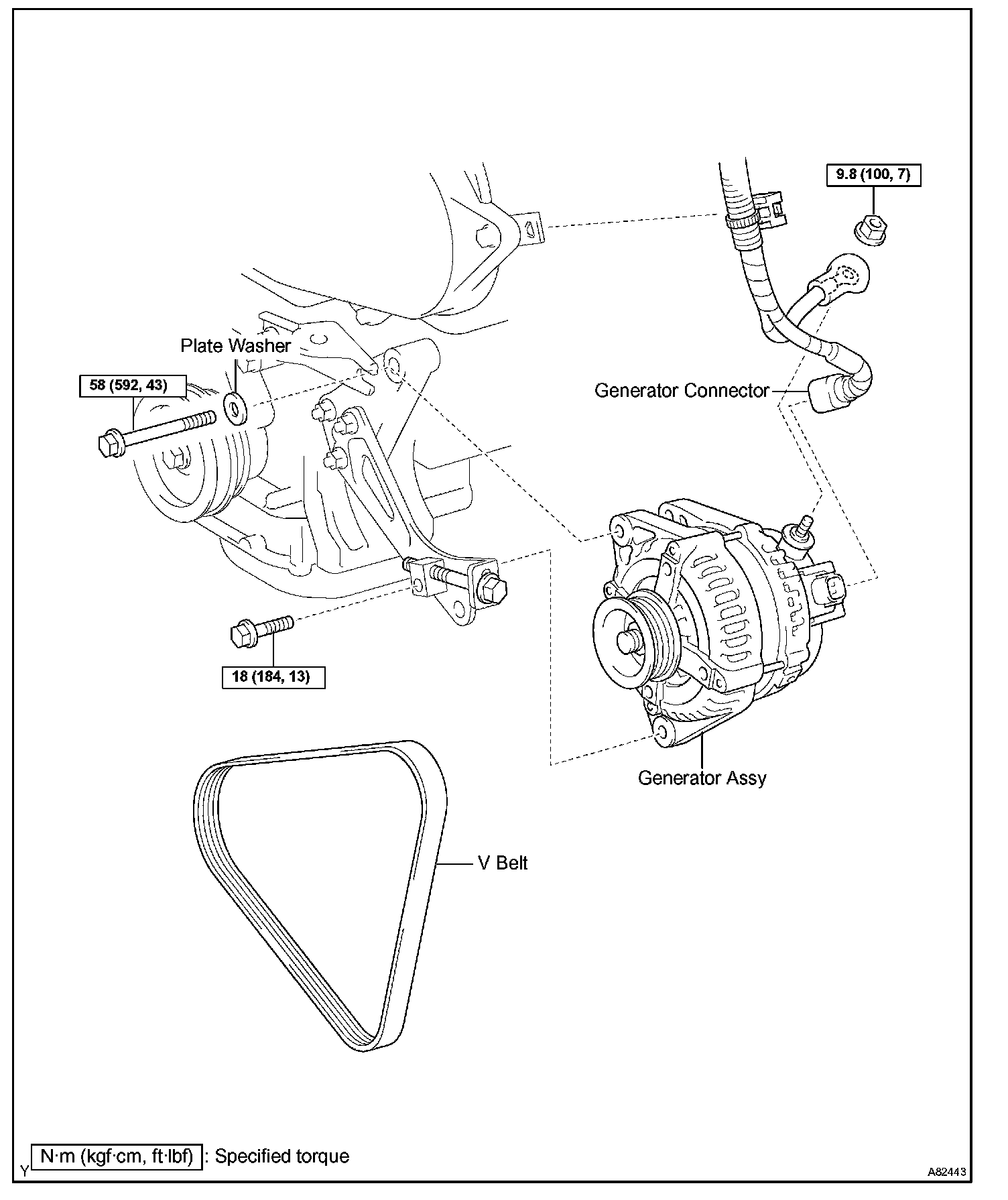 9.8 (100, 7)

Plate Washer

58 (592, 43)

Generator Connector

18 (184, 13)

Generator Assy

V Belt

Y N·m (kgf·cm, ft·lbf) : Specified torque

A82443