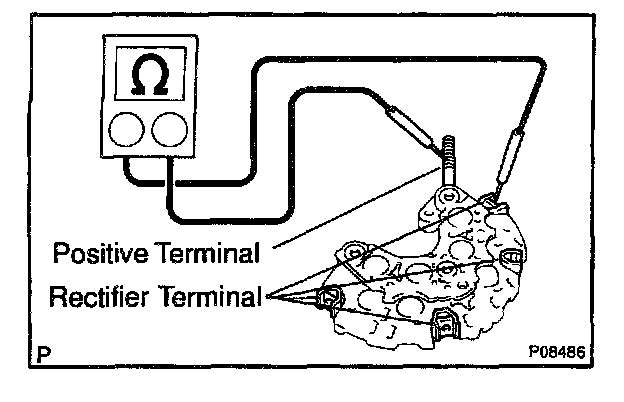 Ω

Positive Terminal

Rectifier Terminal

P

P08486