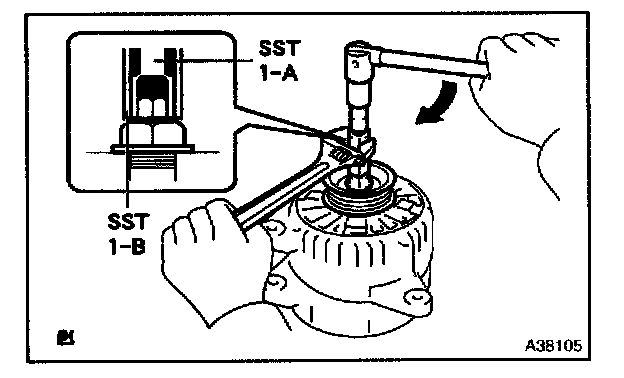 SST
1-A

SST
1-B

A38105