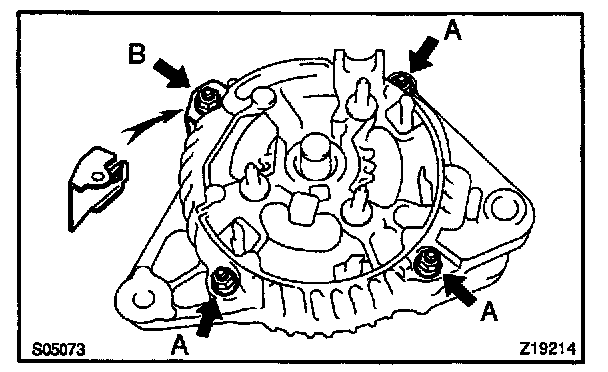 B
A
A
A
S05073
Z19214