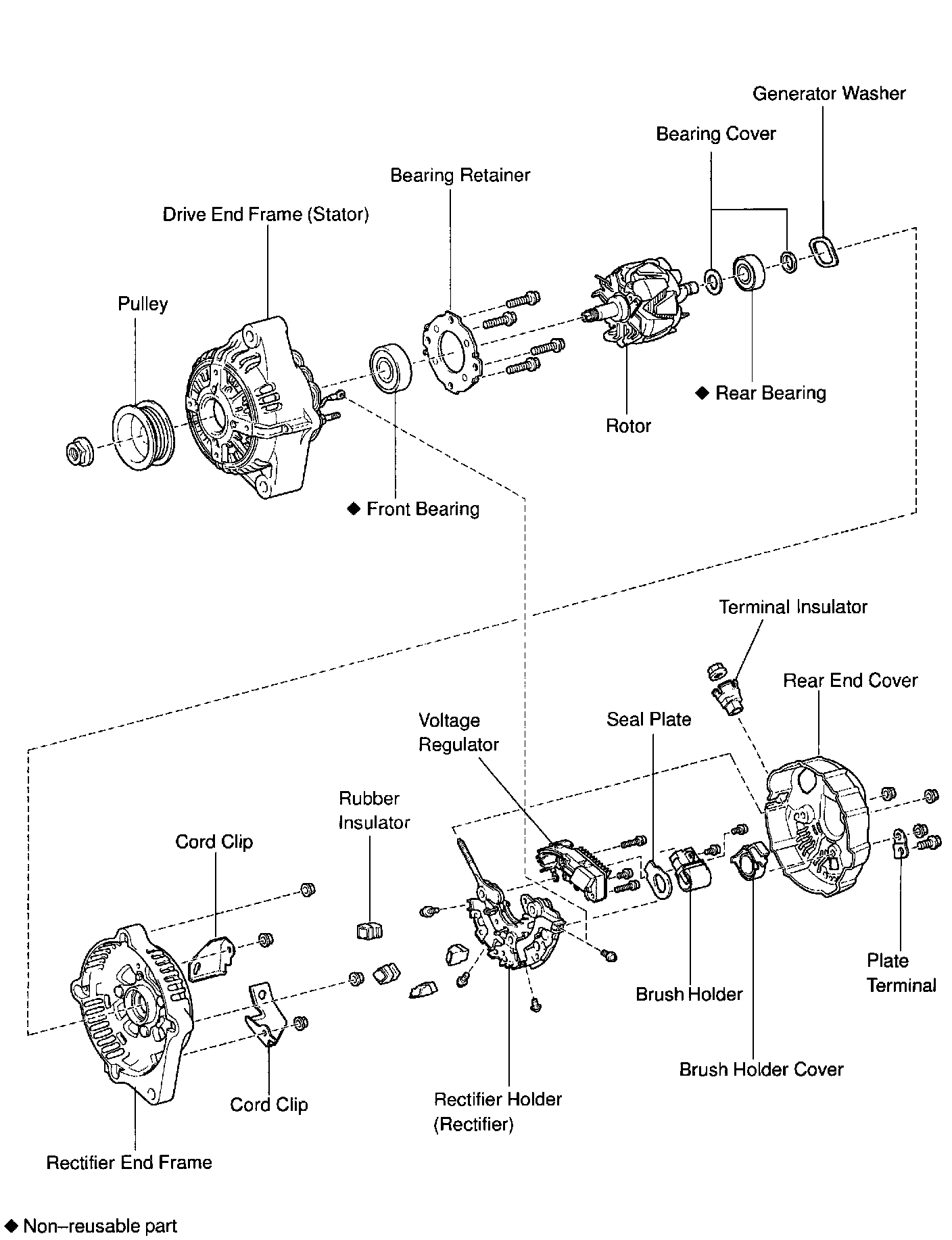 Generator Washer
Bearing Cover
Bearing Retainer
Drive End Frame (Stator)
Pulley
◆ Rear Bearing
Rotor
◆ Front Bearing

Terminal Insulator
Rear End Cover
Voltage Regulator
Seal Plate
Rubber Insulator
Cord Clip
Plate Terminal
Brush Holder
Brush Holder Cover
Cord Clip
Rectifier Holder (Rectifier)
Rectifier End Frame

◆ Non–reusable part