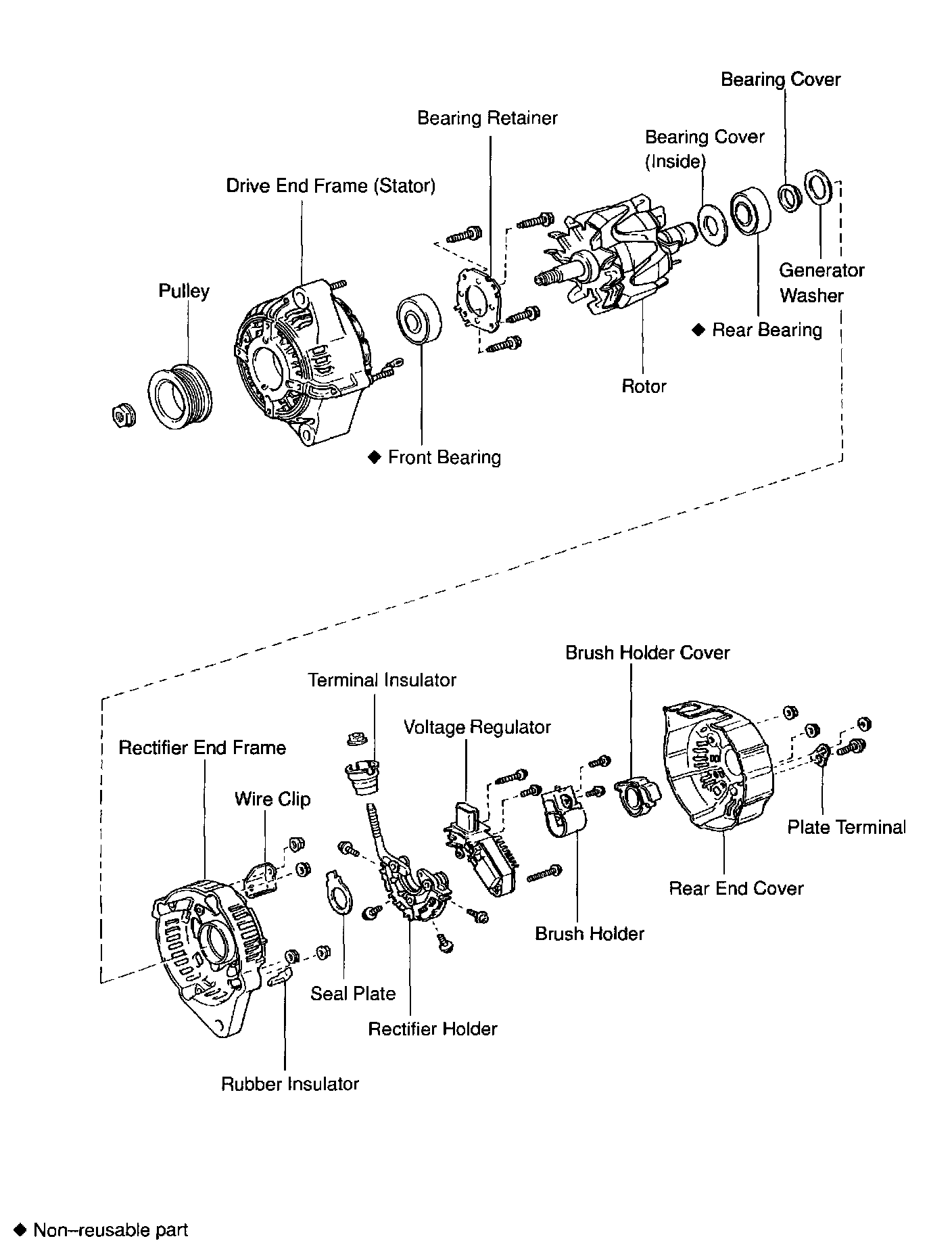 Bearing Cover

Bearing Retainer

Bearing Cover
(Inside)

Drive End Frame (Stator)

Generator
Washer

Pulley

◆ Rear Bearing

Rotor

◆ Front Bearing

Brush Holder Cover

Terminal Insulator

Voltage Regulator

Rectifier End Frame

Wire Clip

Plate Terminal

Rear End Cover

Brush Holder

Seal Plate

Rectifier Holder

Rubber Insulator

◆ Non–reusable part