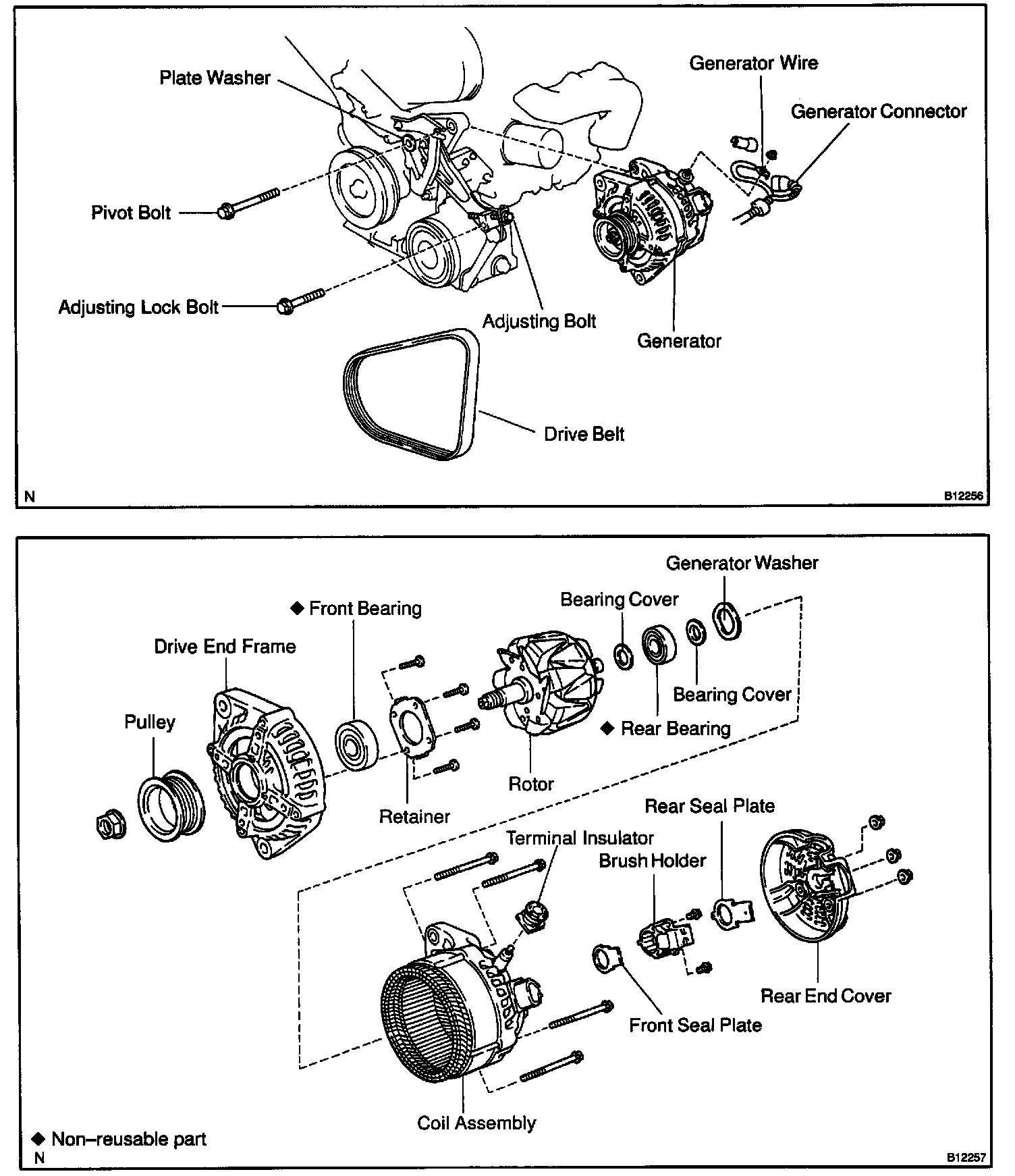 Plate Washer
Generator Wire
Generator Connector
Pivot Bolt
Adjusting Lock Bolt
Adjusting Bolt
Generator
Drive Belt
N
B12256

Generator Washer
Bearing Cover
◆ Front Bearing
Drive End Frame
Bearing Cover
Pulley
◆ Rear Bearing
Rotor
Retainer
Rear Seal Plate
Terminal Insulator
Brush Holder
Rear End Cover
Front Seal Plate
Coil Assembly
◆ Non–reusable part
N
B12257