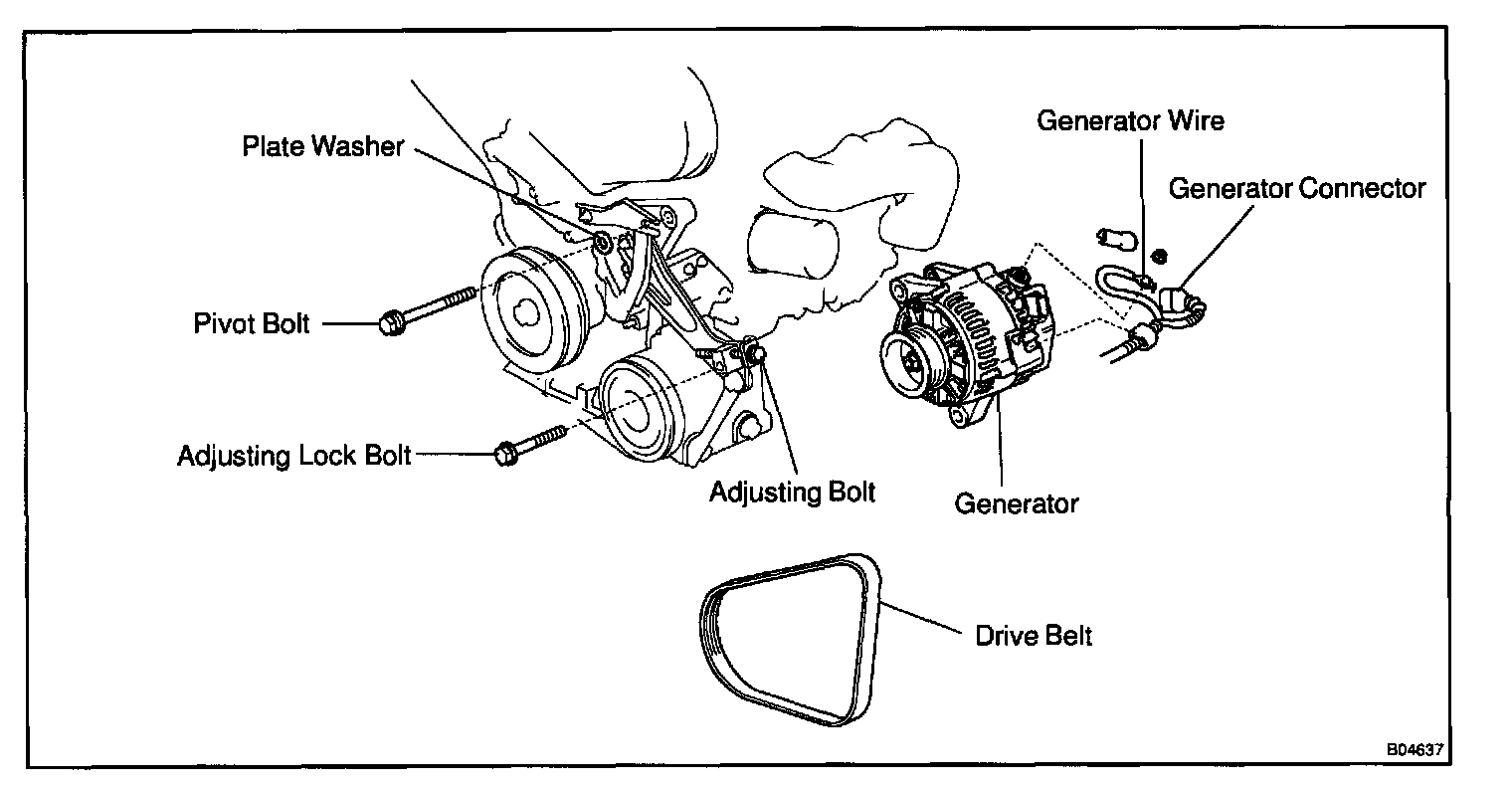 Plate Washer
Generator Wire
Generator Connector
Pivot Bolt
Adjusting Lock Bolt
Adjusting Bolt
Generator
Drive Belt
B04637