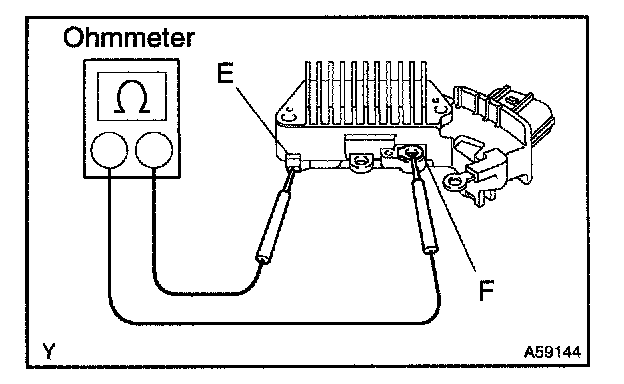 Ohmmeter
$\Omega$
E
F
Y
A59144