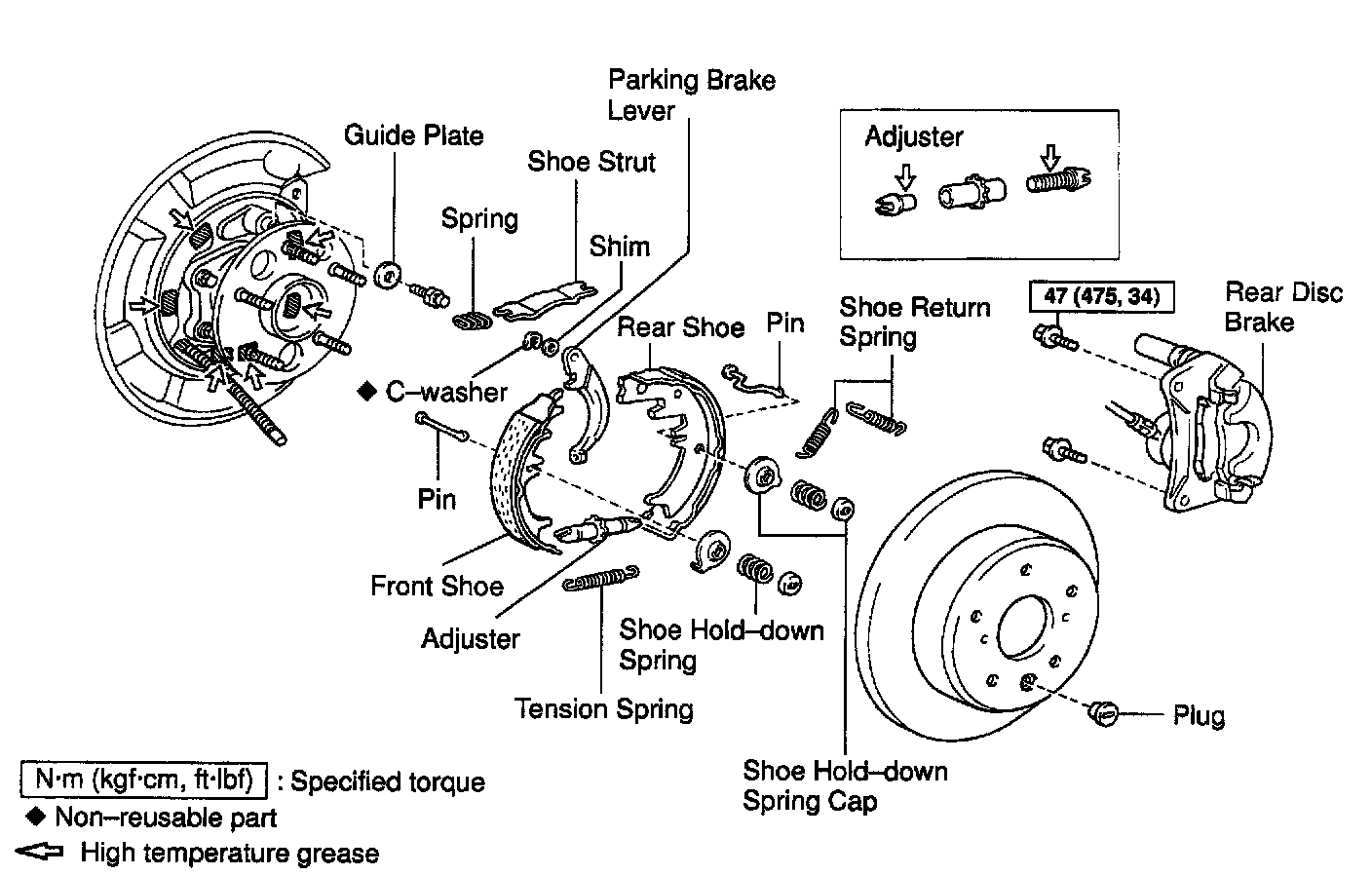 Parking Brake Lever

Guide Plate

Shoe Strut

Spring

Shim

Adjuster

47 (475, 34)

Rear Disc Brake

Rear Shoe

Pin

Shoe Return Spring

◆ C–washer

Pin

Front Shoe

Adjuster

Shoe Hold–down Spring

Tension Spring

Plug

Shoe Hold–down Spring Cap

N·m (kgf·cm, ft·lbf) : Specified torque

◆ Non–reusable part

⇦ High temperature grease