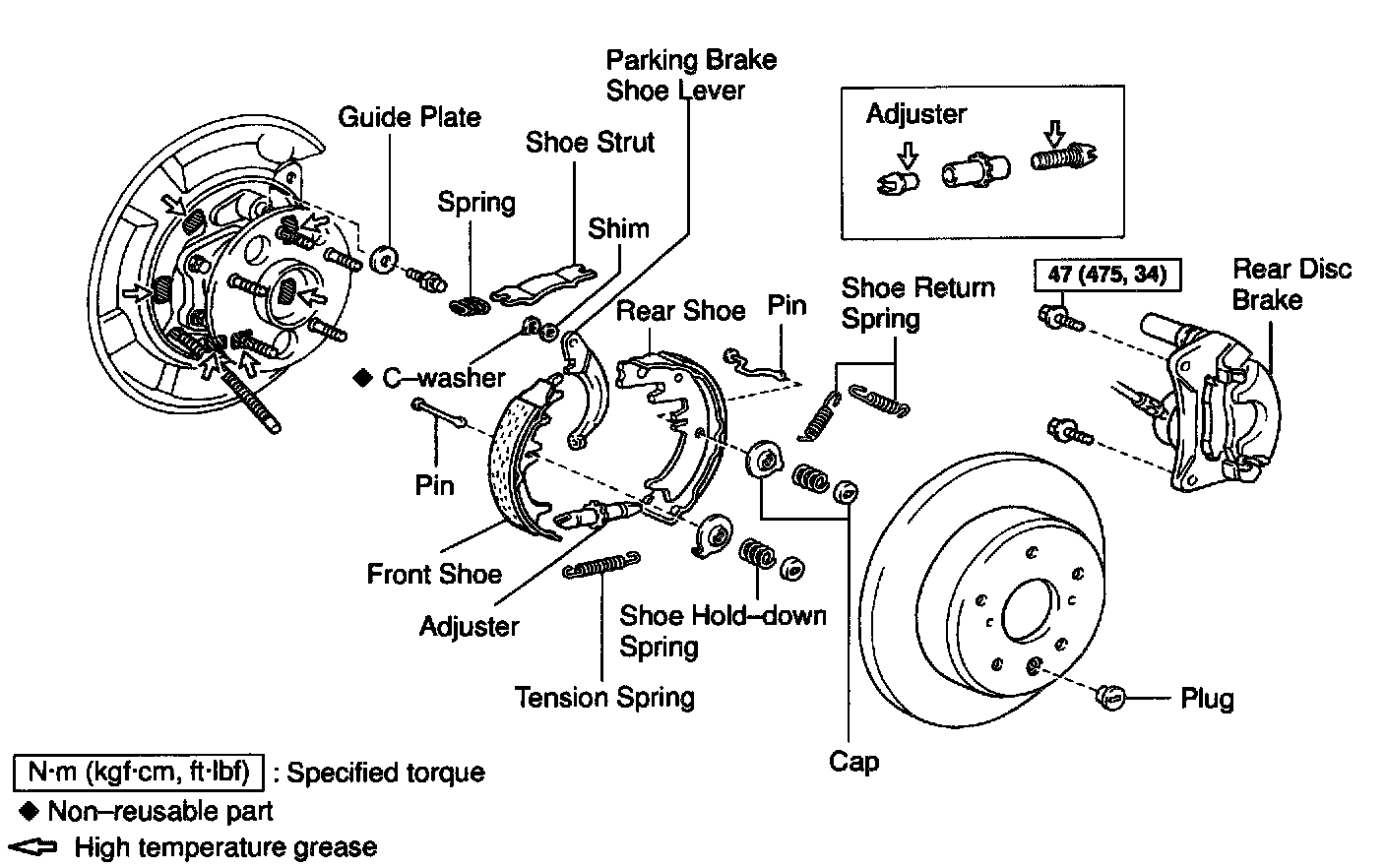 Parking Brake Shoe Lever

Guide Plate

Shoe Strut

Adjuster

Spring

Shim

47 (475, 34)

Rear Disc Brake

Rear Shoe

Pin

Shoe Return Spring

◆ C–washer

Pin

Front Shoe

Adjuster

Shoe Hold–down Spring

Tension Spring

Cap

Plug

N·m (kgf·cm, ft·lbf) : Specified torque

◆ Non–reusable part

High temperature grease