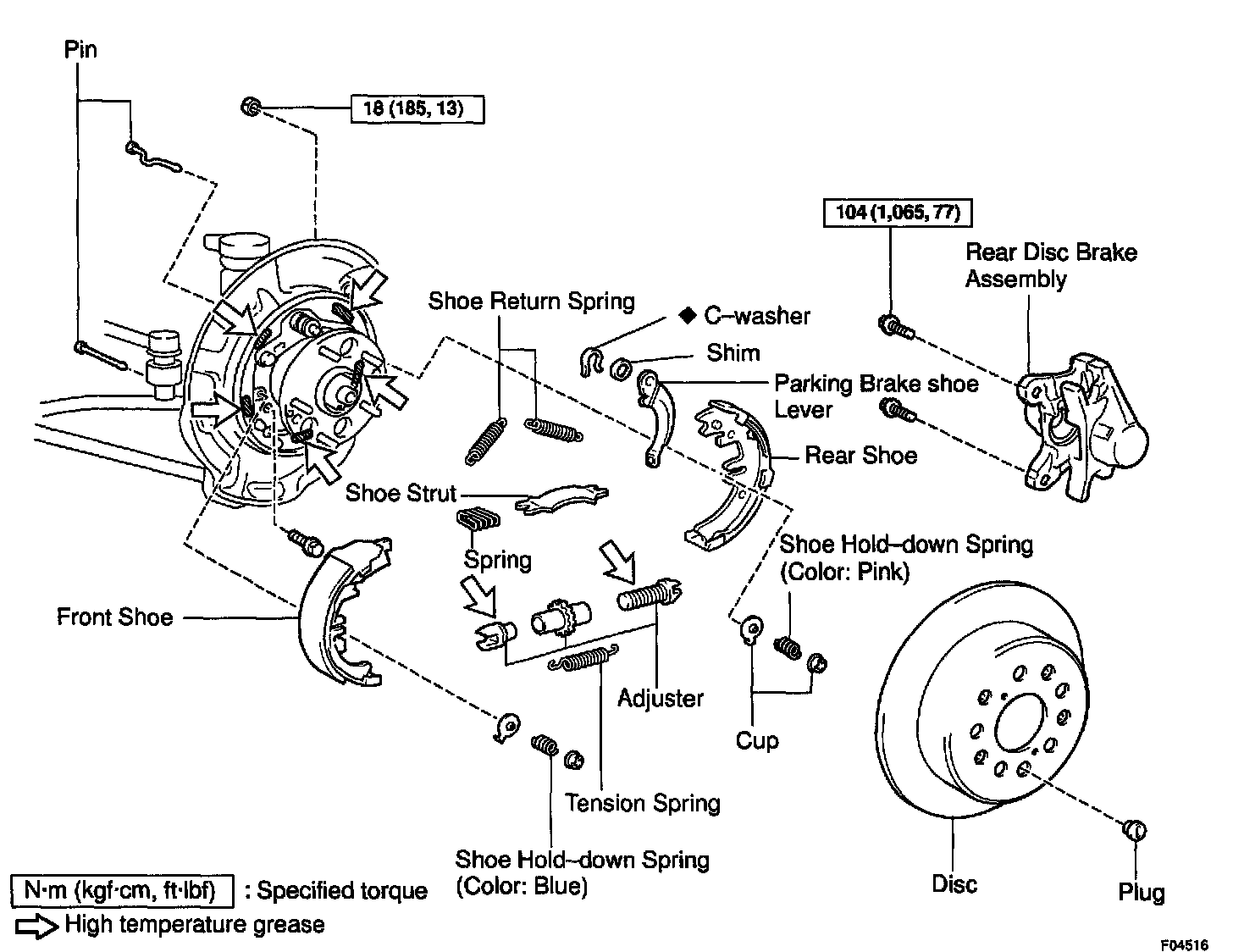 Pin

18 (185, 13)

104 (1,065, 77)

Rear Disc Brake Assembly

Shoe Return Spring

◆ C–washer

Shim

Parking Brake shoe Lever

Rear Shoe

Shoe Strut

Spring

Shoe Hold–down Spring (Color: Pink)

Front Shoe

Adjuster

Cup

Tension Spring

Shoe Hold–down Spring (Color: Blue)

Disc

Plug

N·m (kgf·cm, ft·lbf) : Specified torque

High temperature grease

F04516