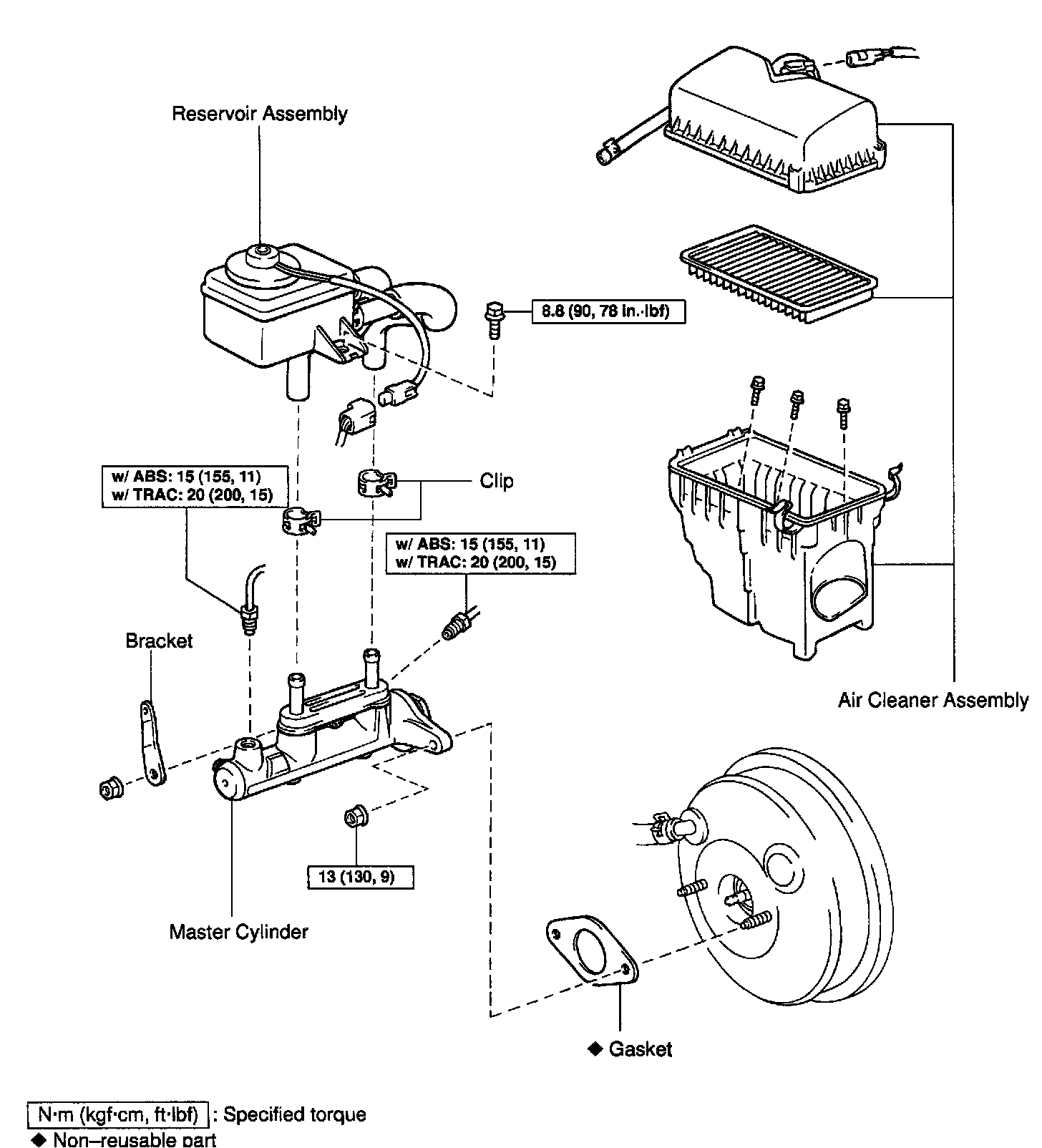 Reservoir Assembly

8.8 (90, 78 in.·lbf)

w/ ABS: 15 (155, 11)
w/ TRAC: 20 (200, 15)

Clip

w/ ABS: 15 (155, 11)
w/ TRAC: 20 (200, 15)

Bracket

Air Cleaner Assembly

13 (130, 9)

Master Cylinder

◆ Gasket

N·m (kgf·cm, ft·lbf) : Specified torque
◆ Non–reusable part