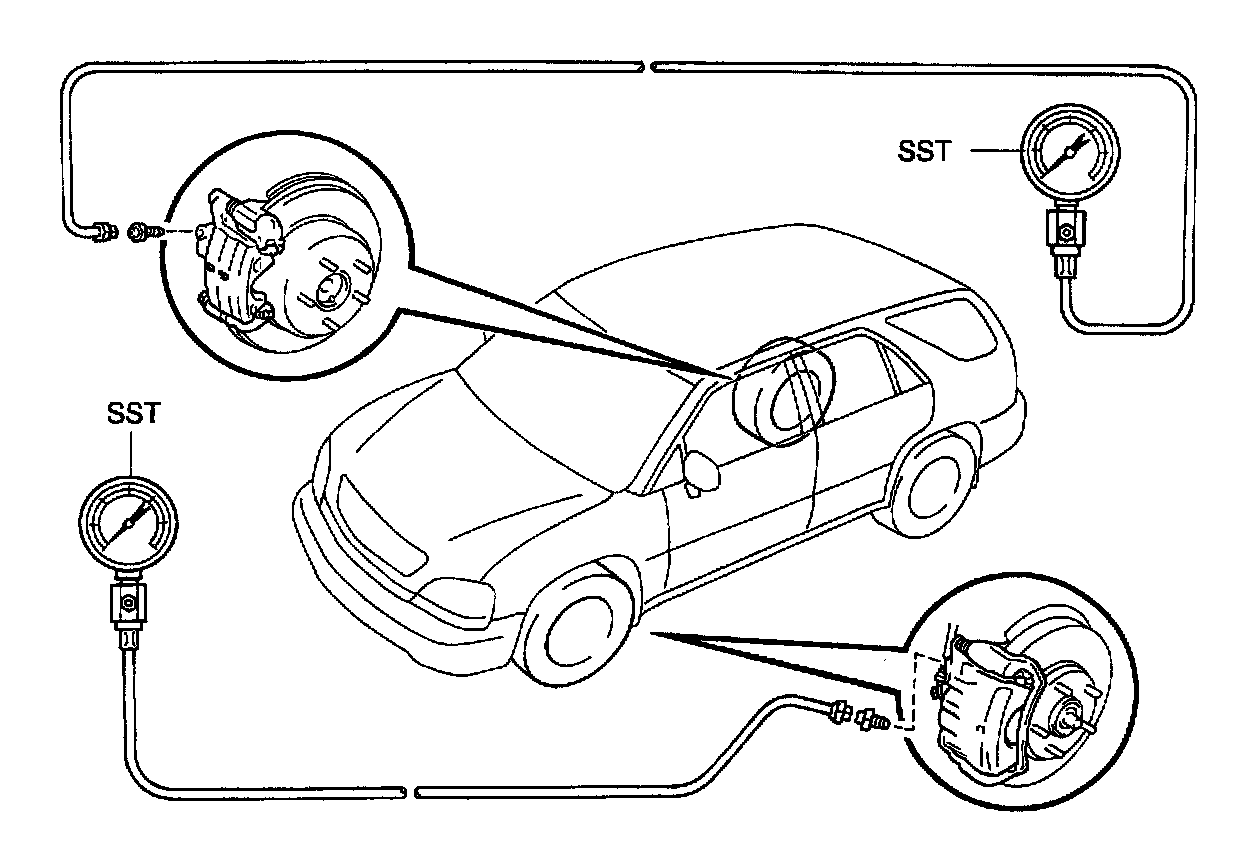 SST

SST