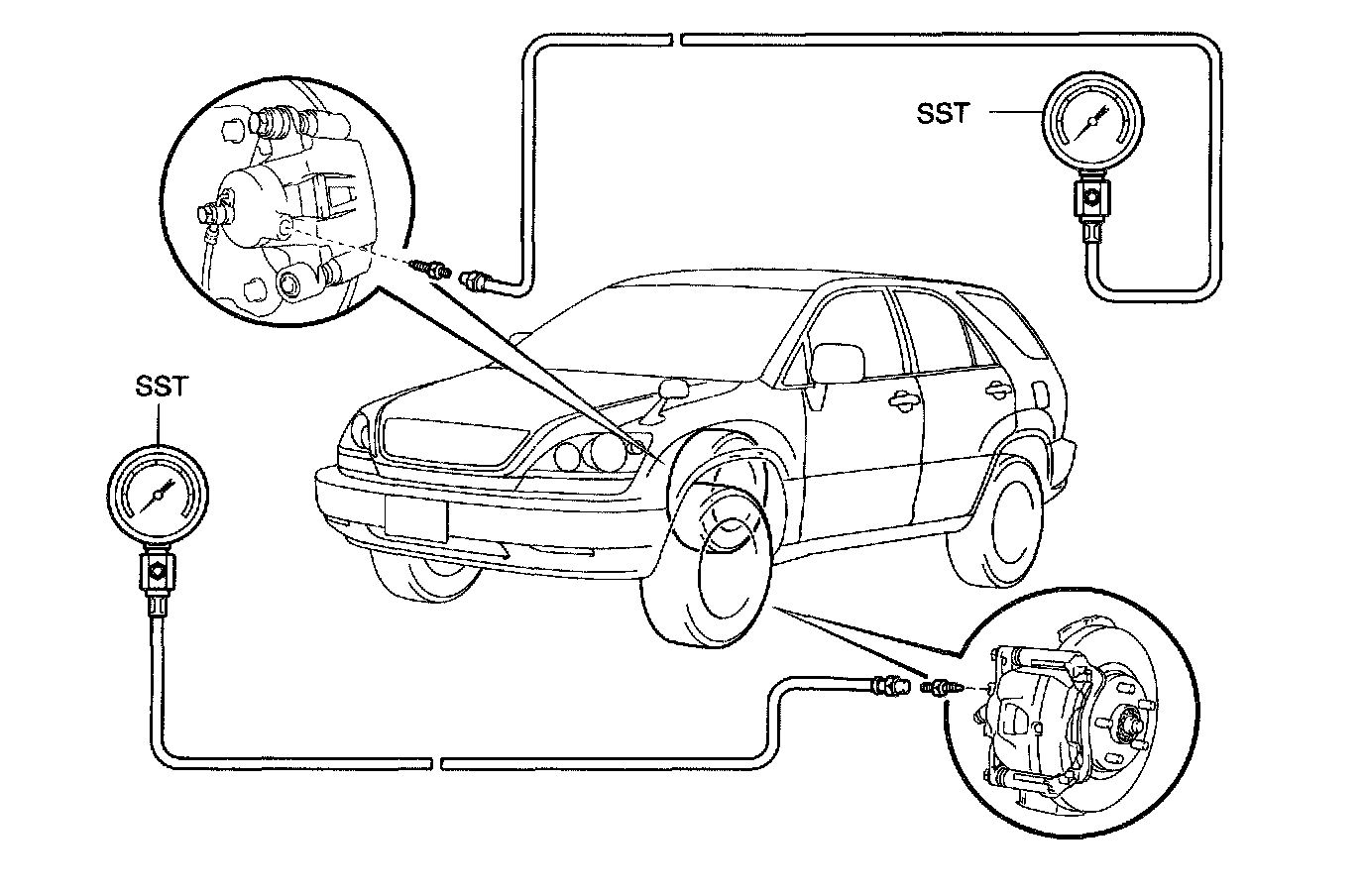 SST

SST